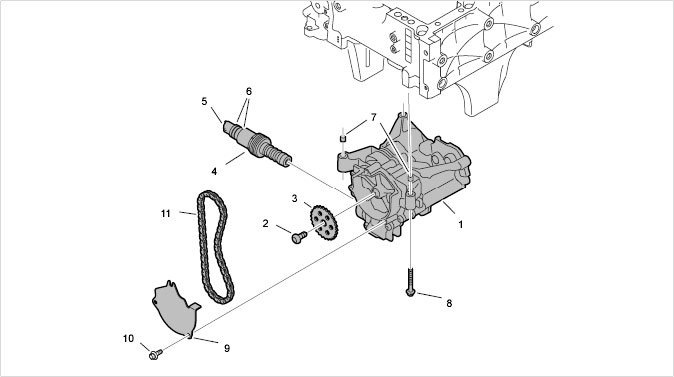 5
6
7
4
3
11
2
1
8
10
9