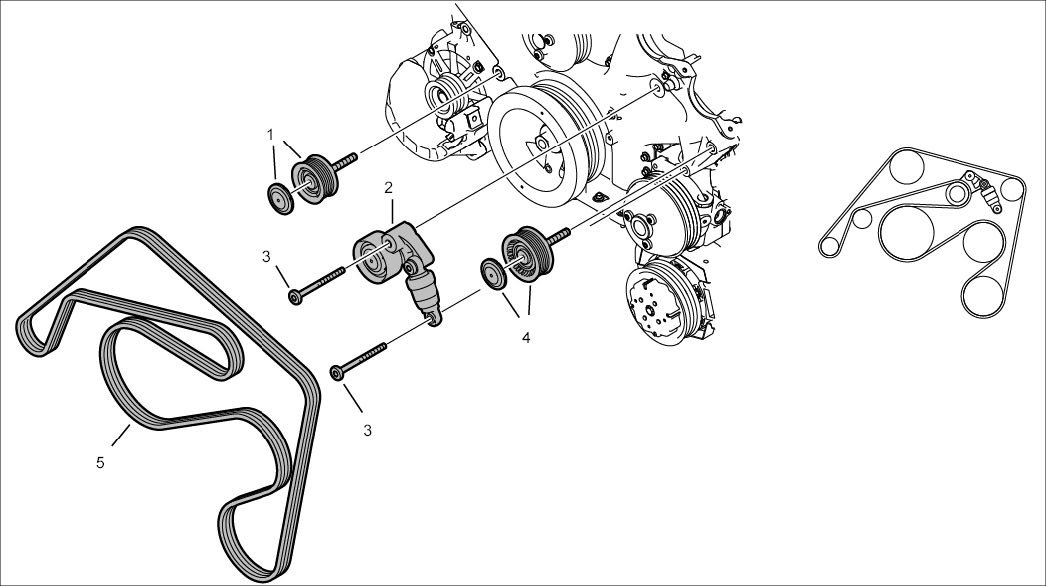 1
2
3
4
3
5