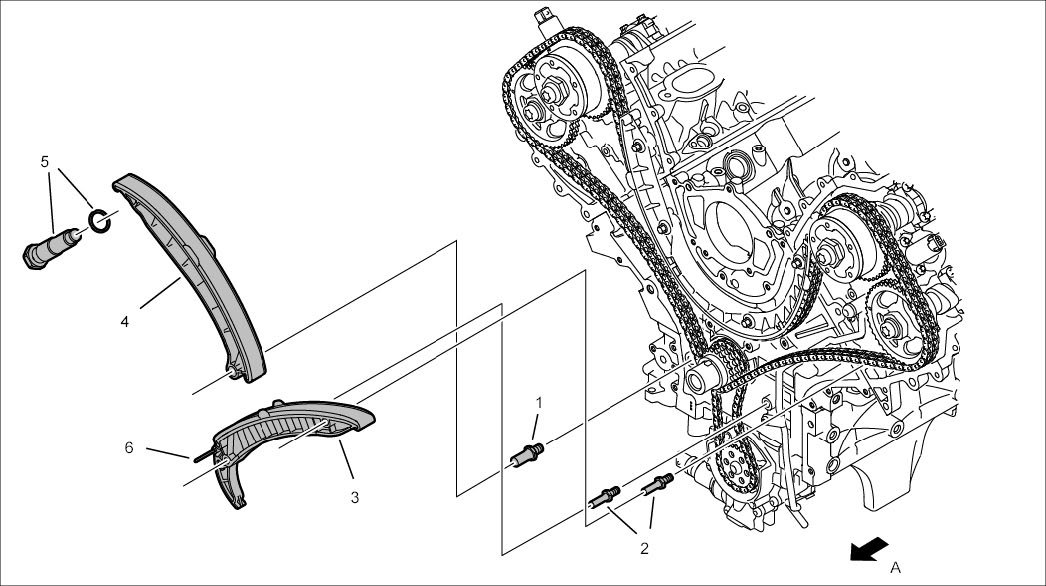 5
4
6
3
1
2
A