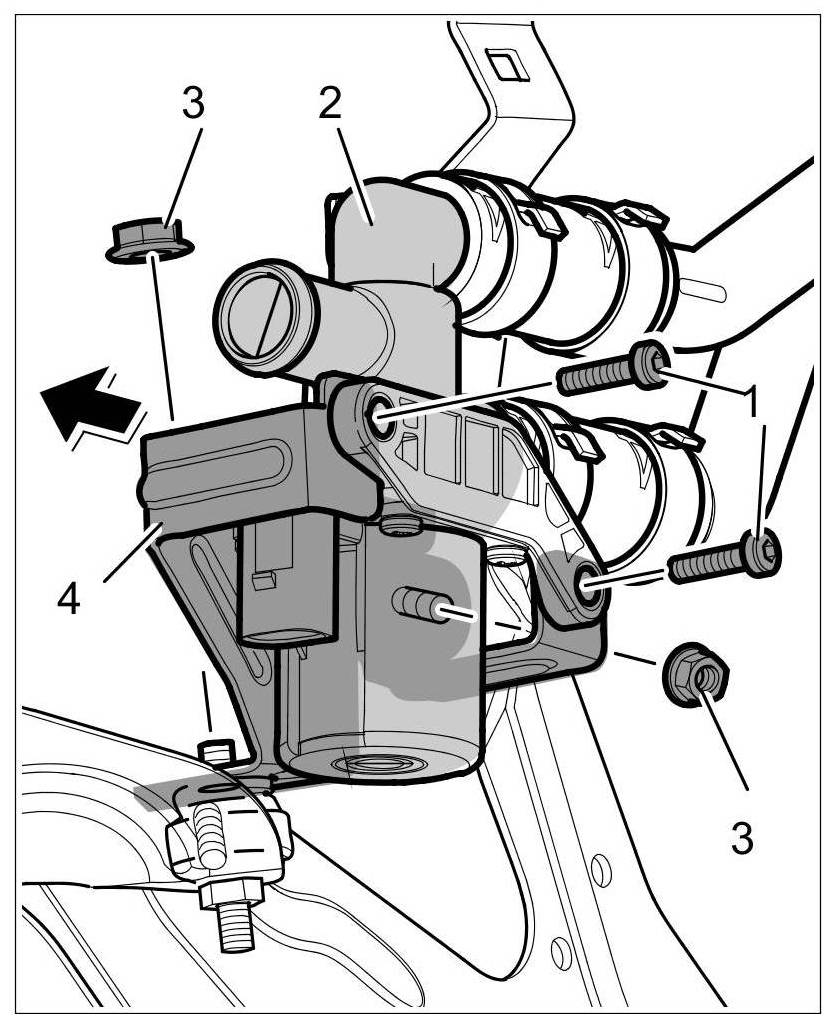 3
2
1
4
3