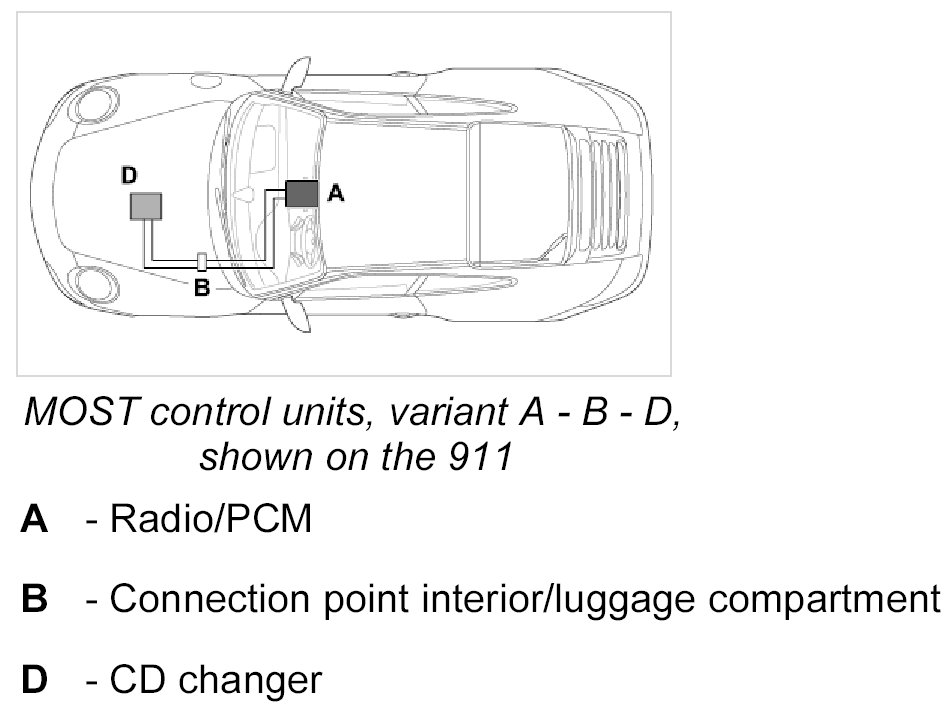 D

A

B

MOST control units, variant A - B - D, shown on the 911

A - Radio/PCM

B - Connection point interior/luggage compartment

D - CD changer