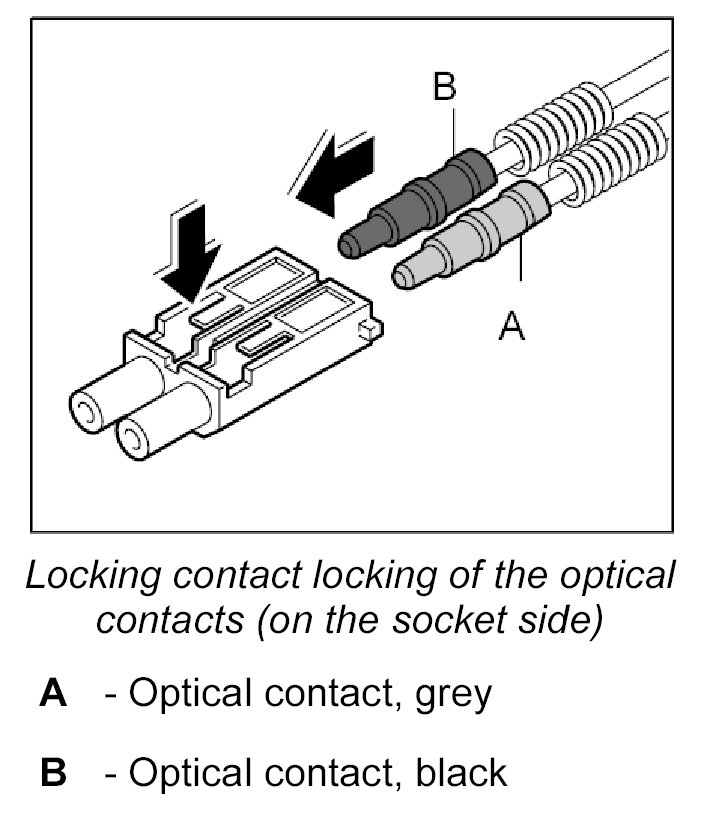 B

A

Locking contact locking of the optical contacts (on the socket side)

A - Optical contact, grey

B - Optical contact, black