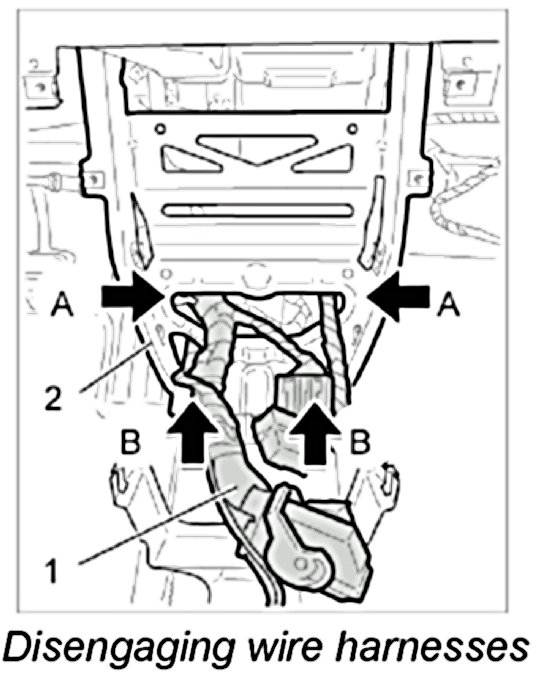 A
A
2
B
B
1

Disengaging wire harnesses