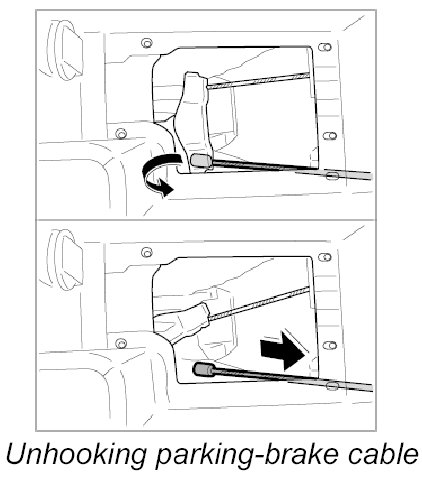 Unhooking parking-brake cable