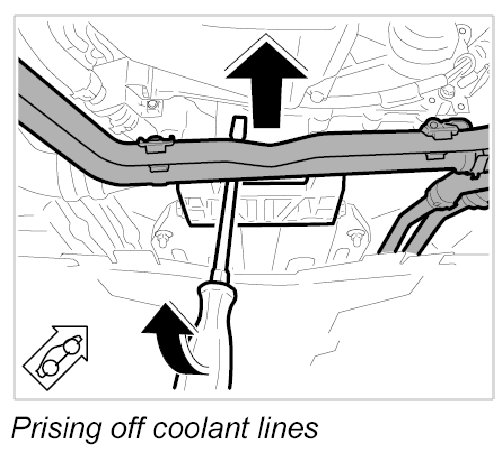 Prising off coolant lines