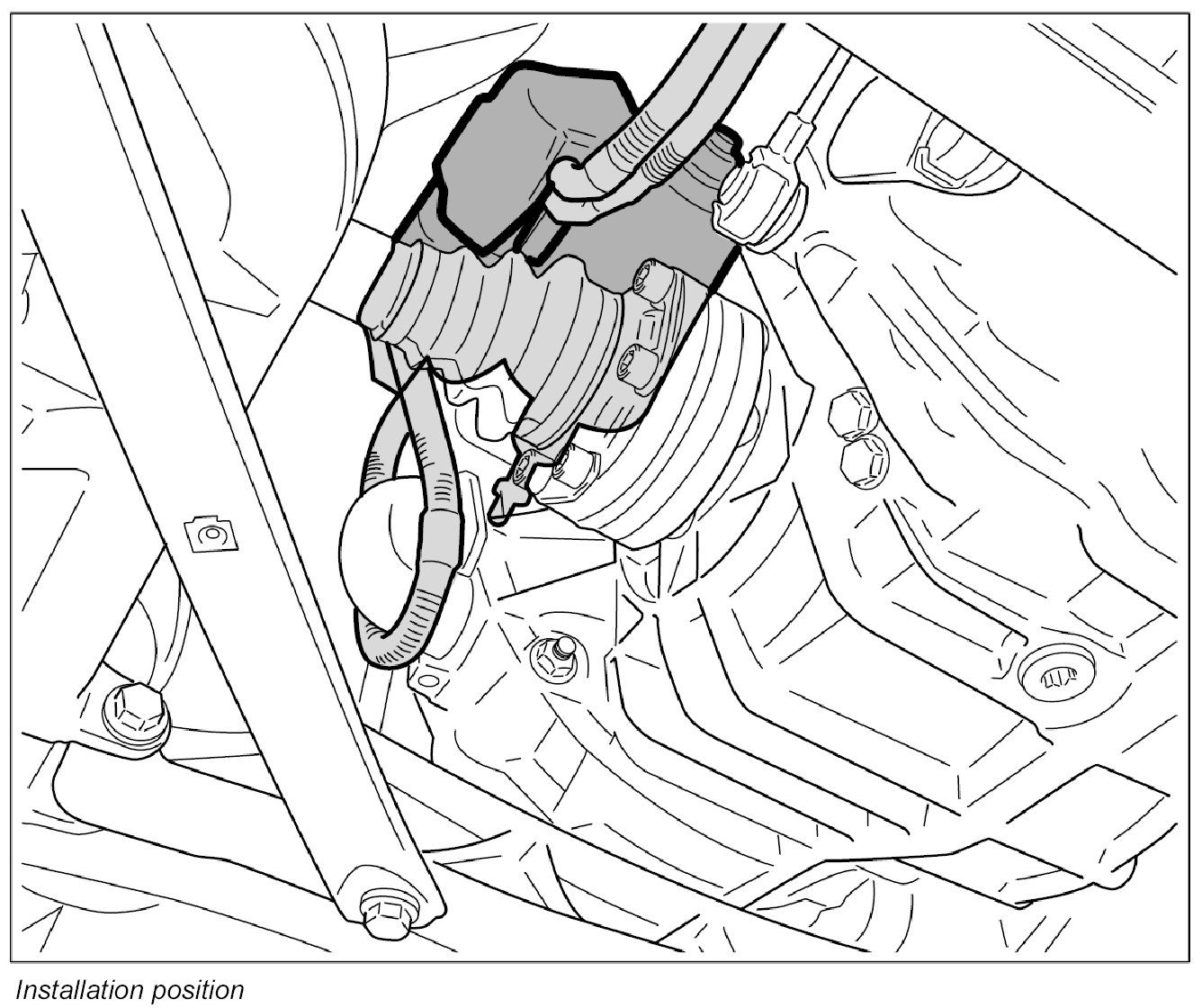 Installation position