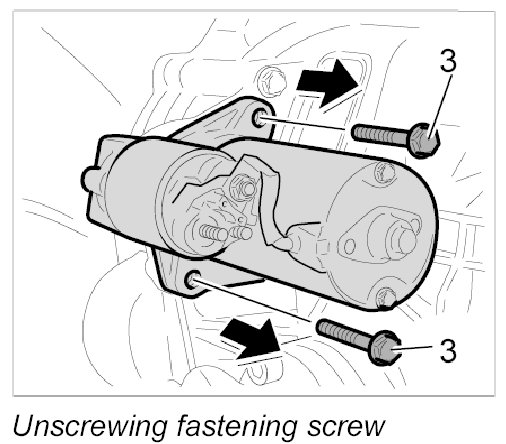 3
3
Unscrewing fastening screw