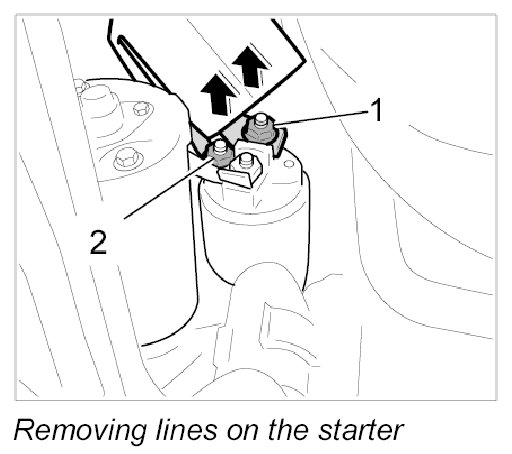 1

2

Removing lines on the starter