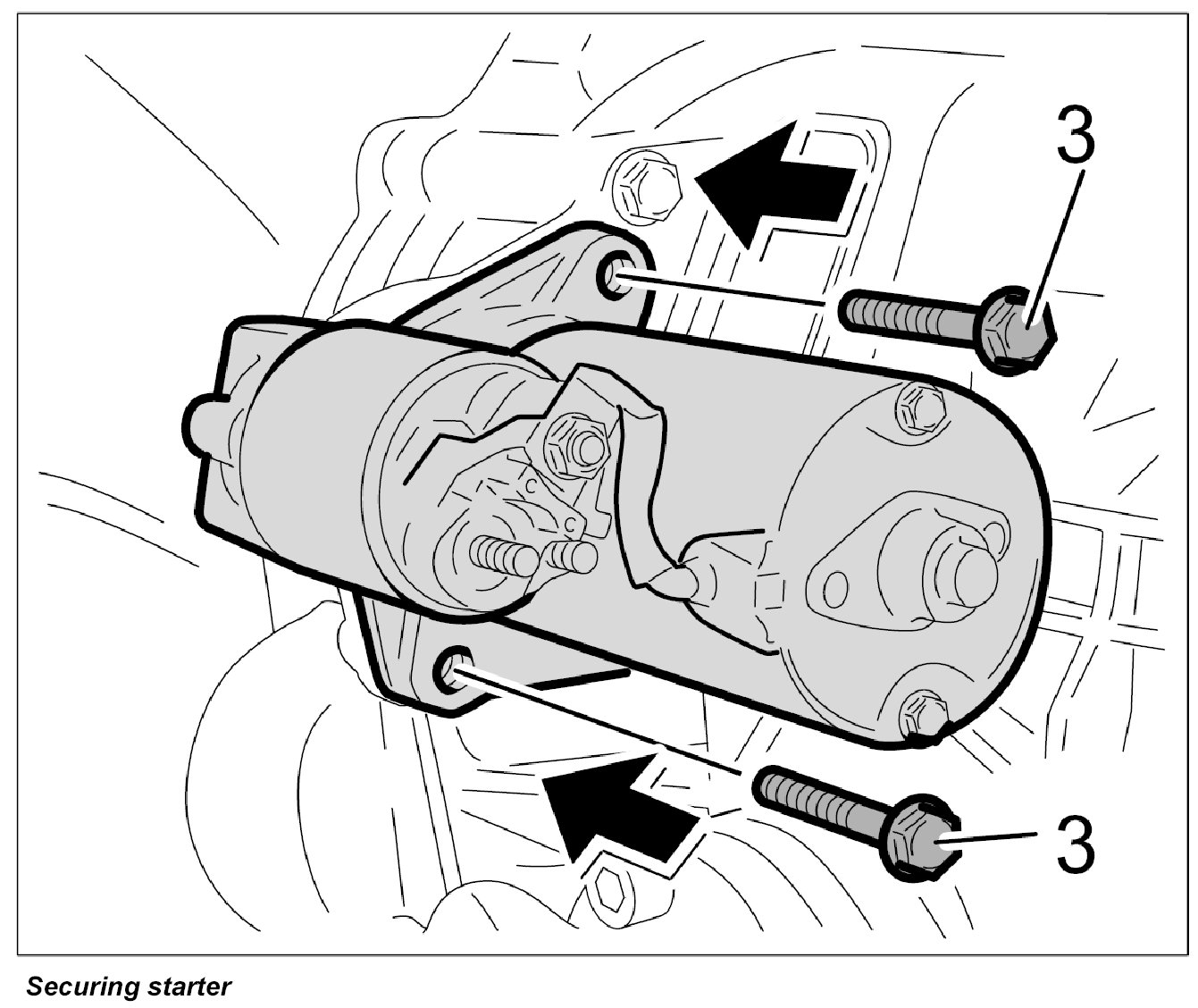 3

3

Securing starter