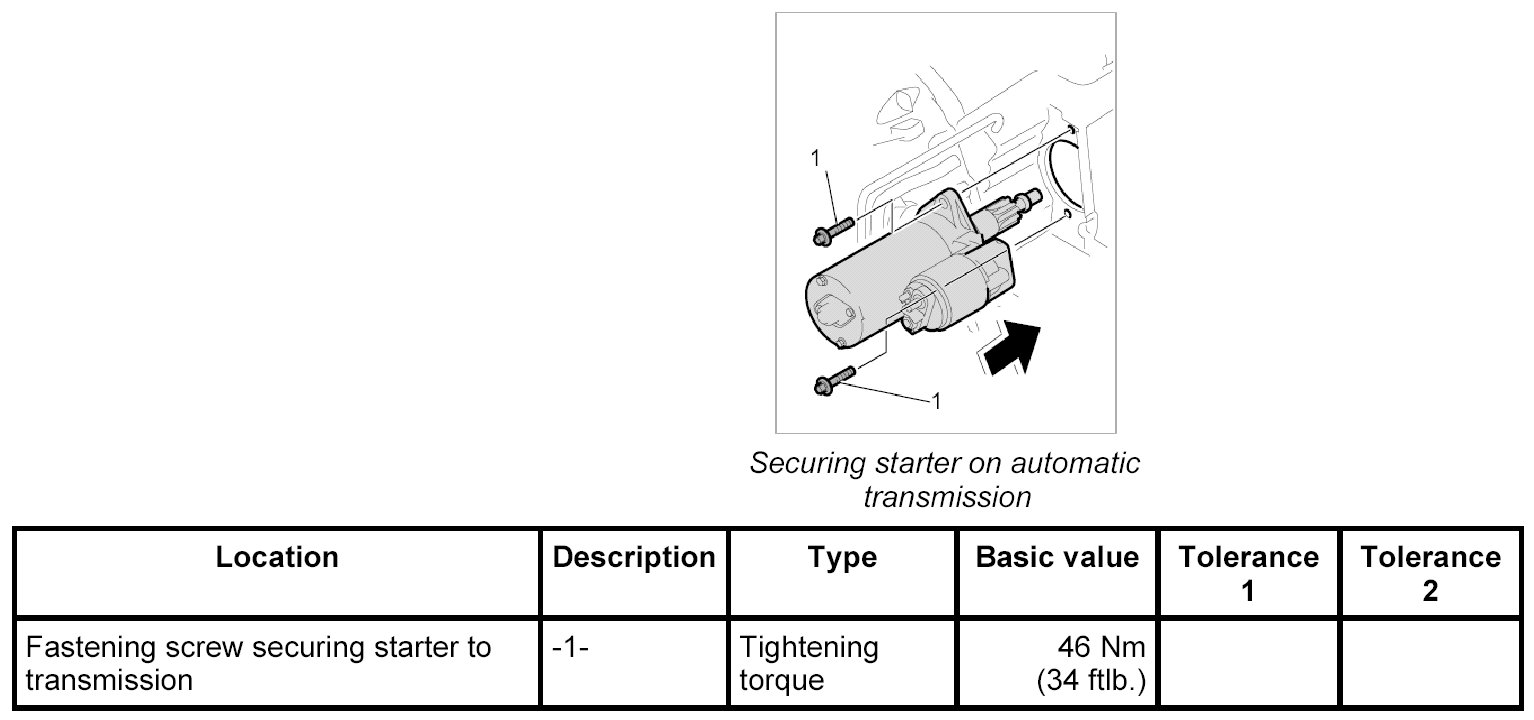 1

1

Securing starter on automatic transmission

| Location | Description | Type | Basic value | Tolerance 1 | Tolerance 2 |
|---|---|---|---|---|---|
| Fastening screw securing starter to transmission | -1- | Tightening torque | 46 Nm (34 ftlb.) | | |