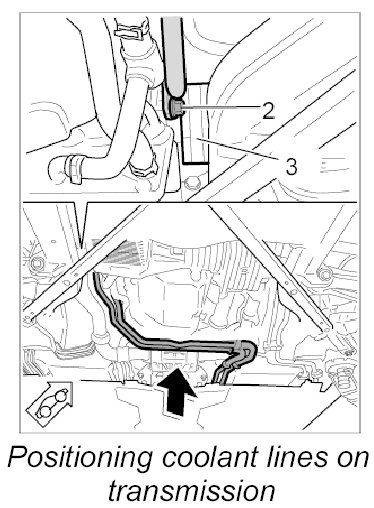 2

3

Positioning coolant lines on transmission