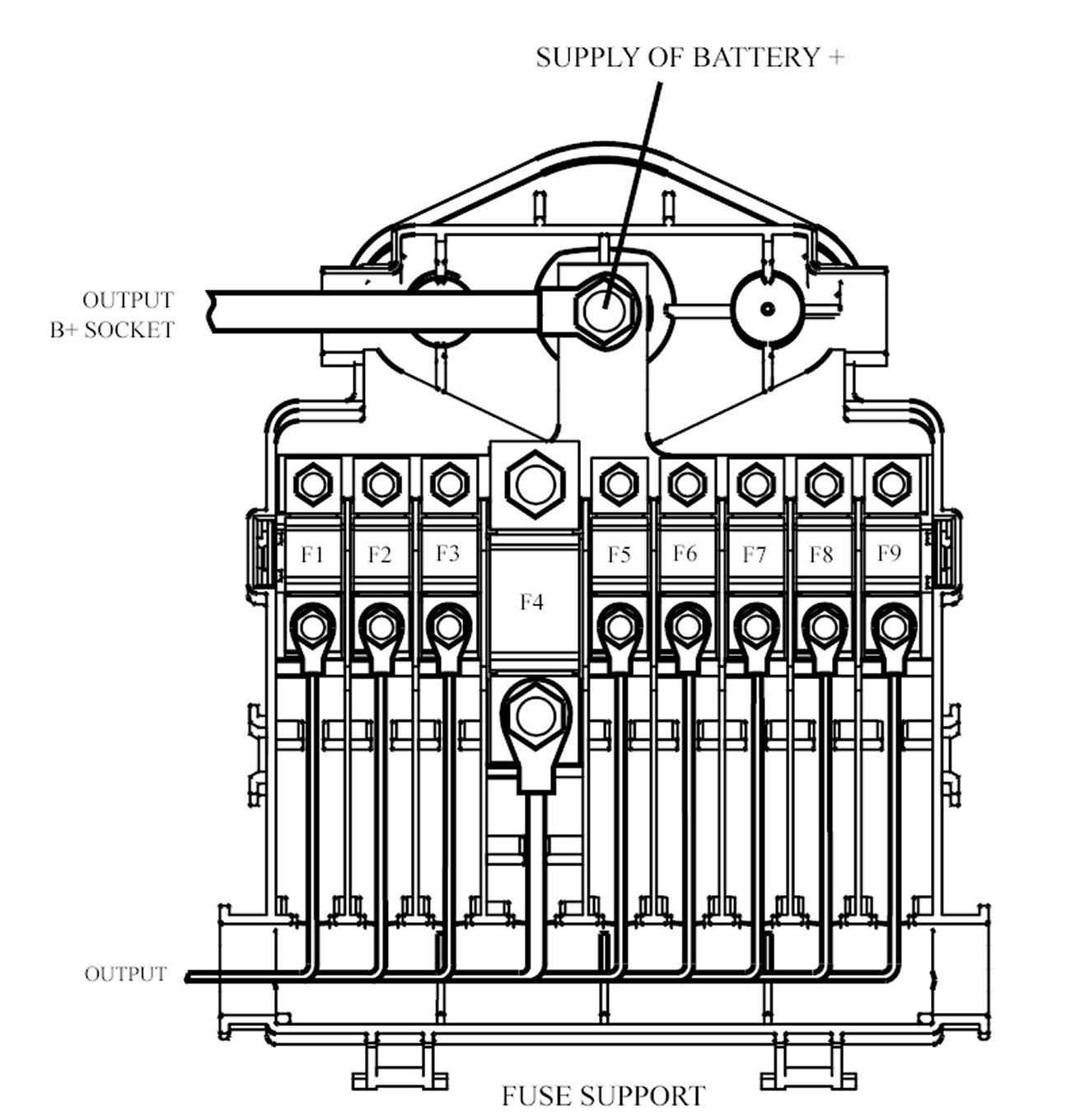 SUPPLY OF BATTERY +

OUTPUT
B+ SOCKET

F1 F2 F3 F4 F5 F6 F7 F8 F9

OUTPUT

FUSE SUPPORT