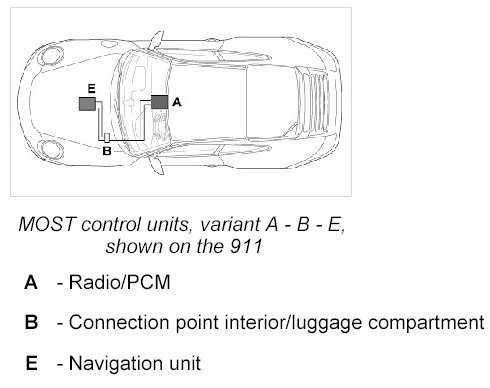 E

A

B

MOST control units, variant A - B - E, shown on the 911

A - Radio/PCM

B - Connection point interior/luggage compartment

E - Navigation unit