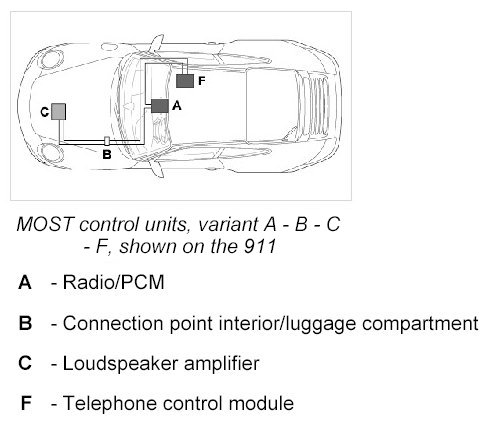 F

A

C

B

MOST control units, variant A - B - C - F, shown on the 911

A - Radio/PCM

B - Connection point interior/luggage compartment

C - Loudspeaker amplifier

F - Telephone control module