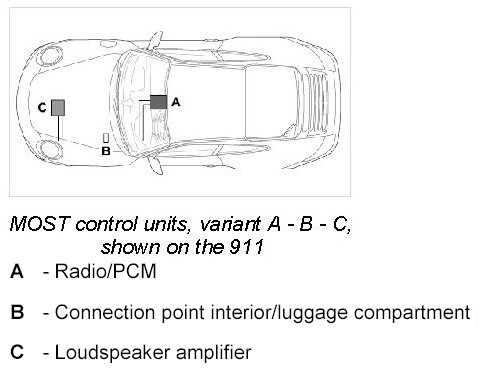 C

A

B

MOST control units, variant A - B - C, shown on the 911

A - Radio/PCM

B - Connection point interior/luggage compartment

C - Loudspeaker amplifier