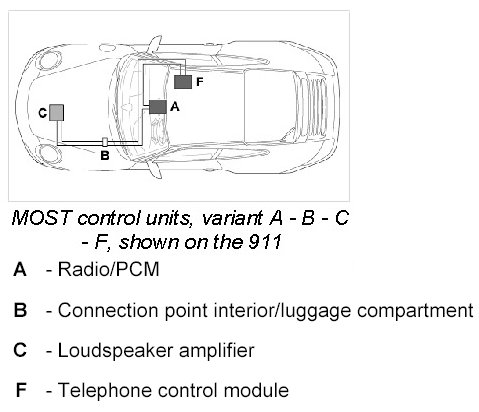 F

A

C

B

MOST control units, variant A - B - C - F, shown on the 911

A - Radio/PCM

B - Connection point interior/luggage compartment

C - Loudspeaker amplifier

F - Telephone control module