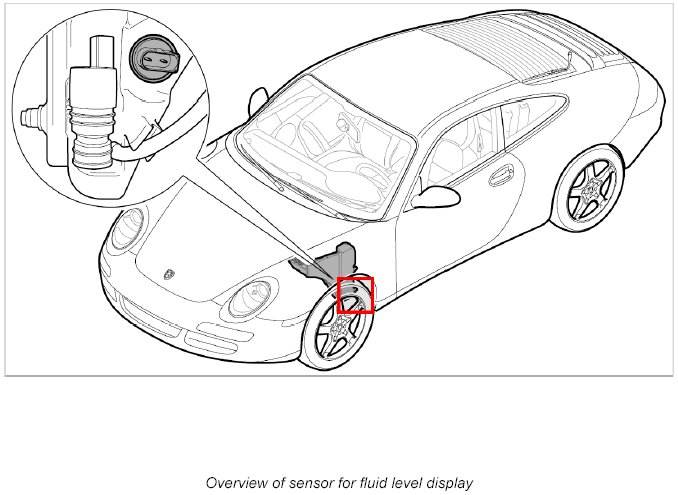 Overview of sensor for fluid level display