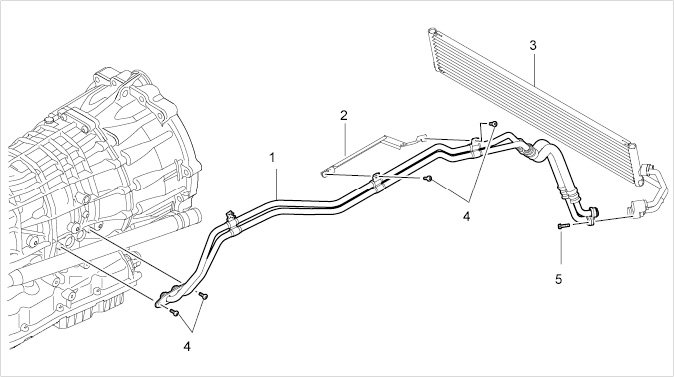 3
2
1
4
5
4