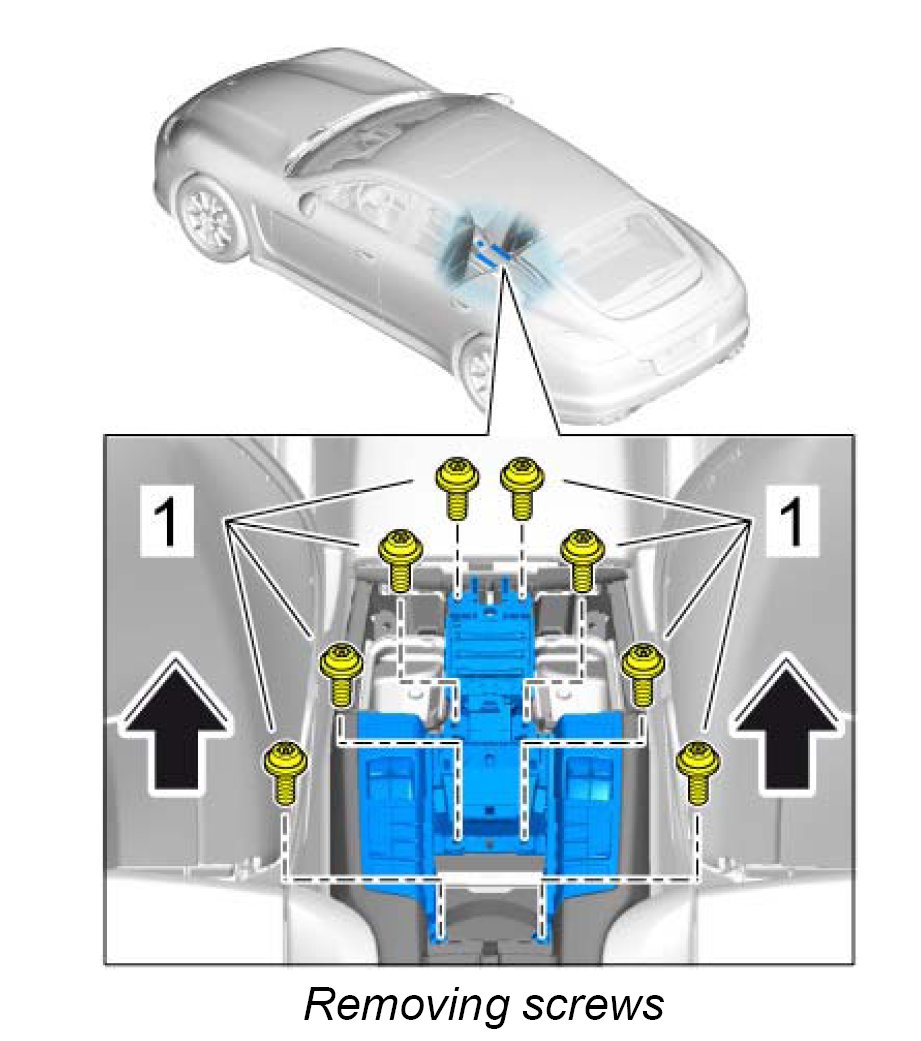 1

1

Removing screws