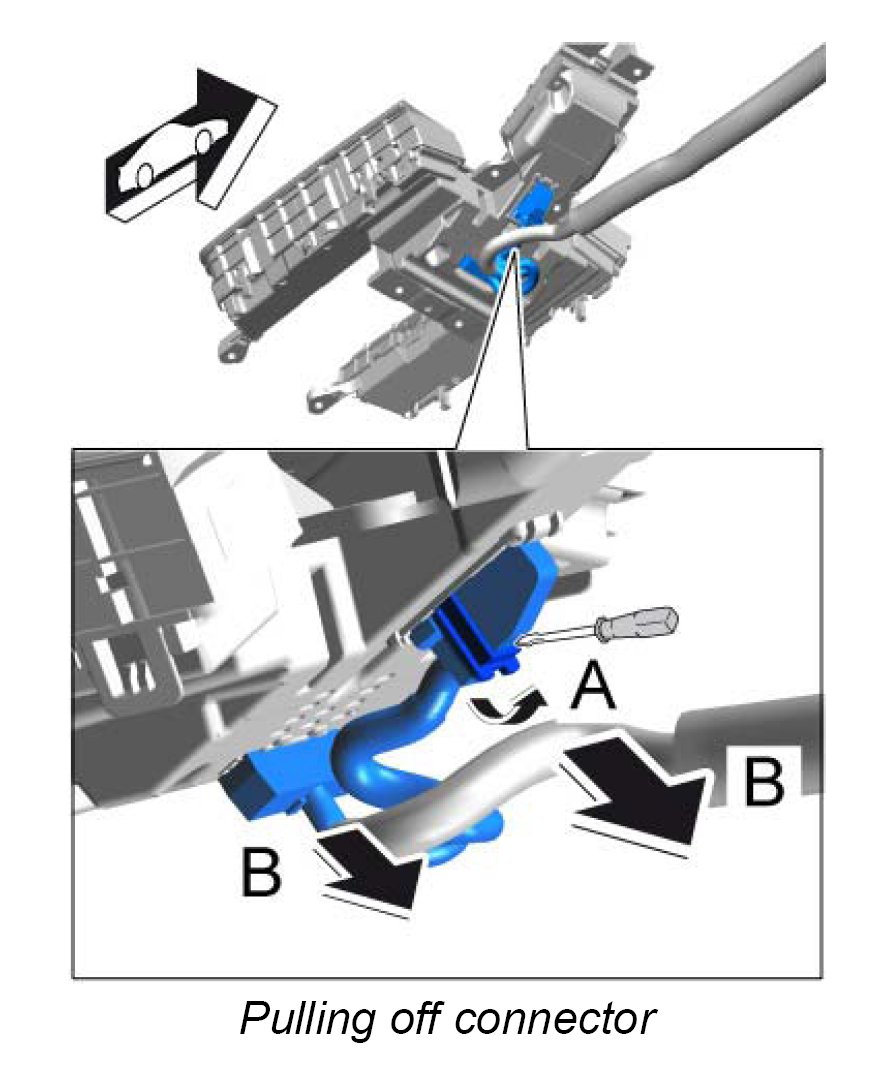 A

B

B

Pulling off connector