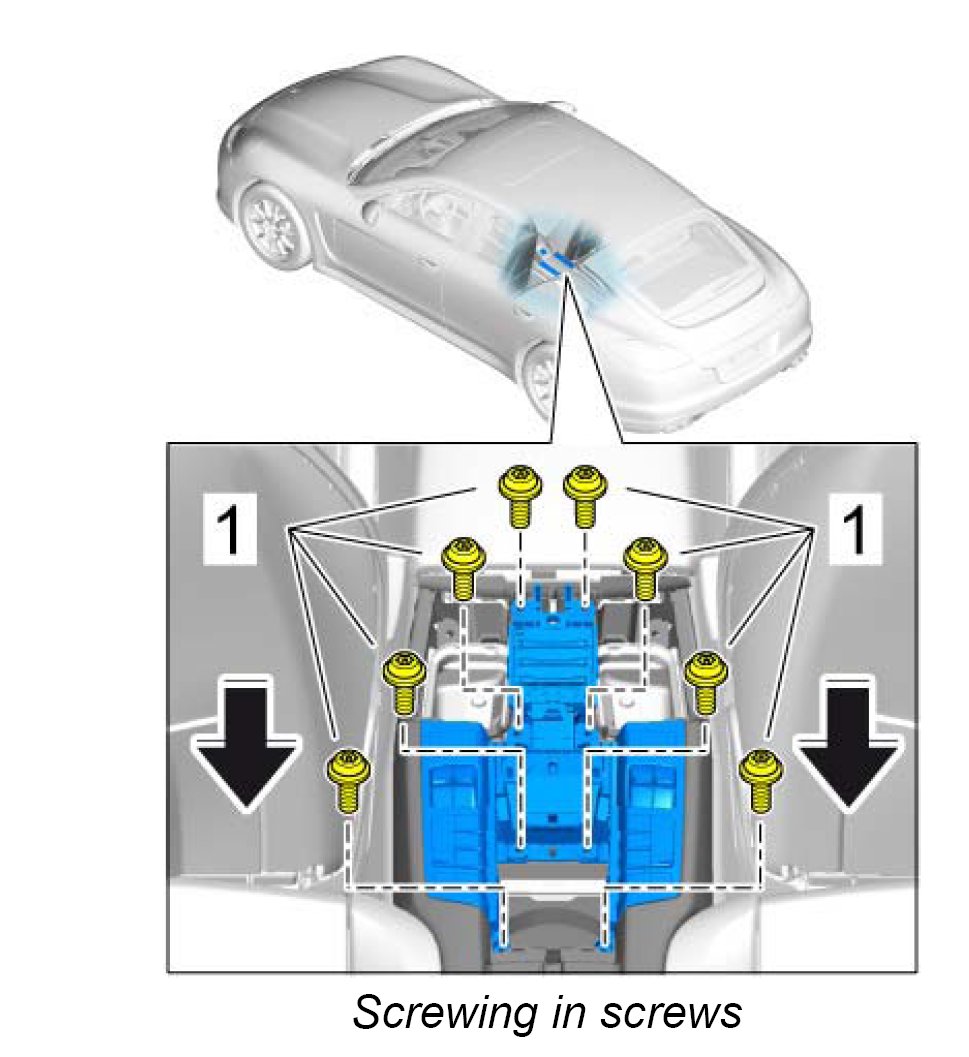 1
1
Screwing in screws