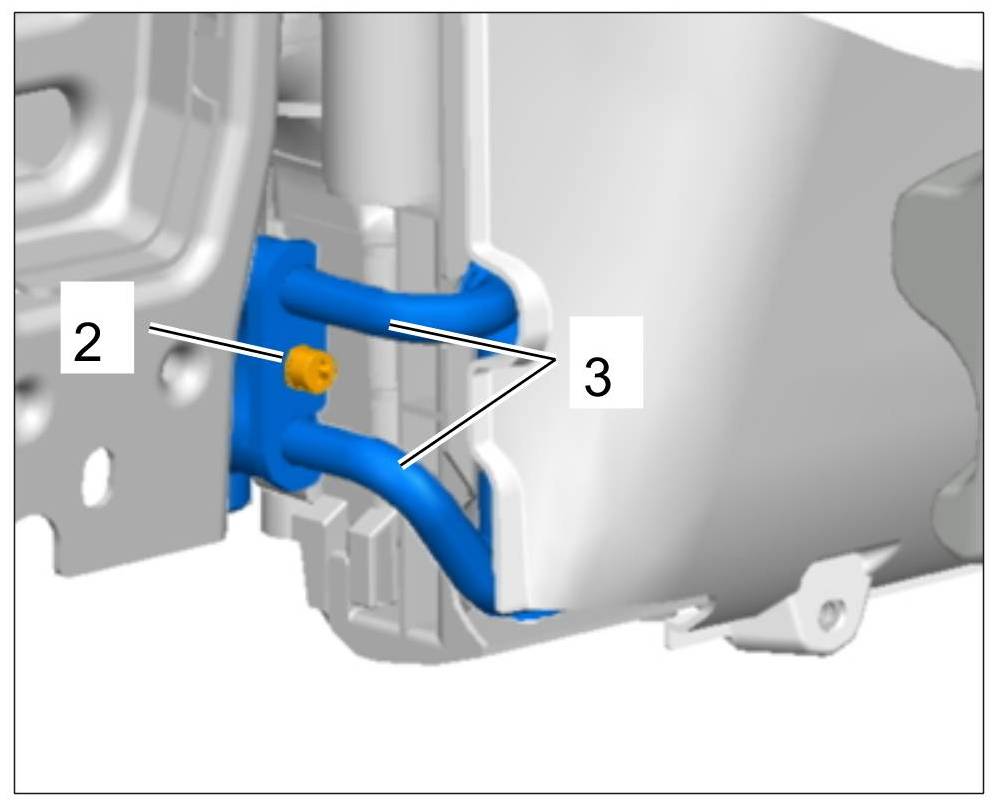 2

3