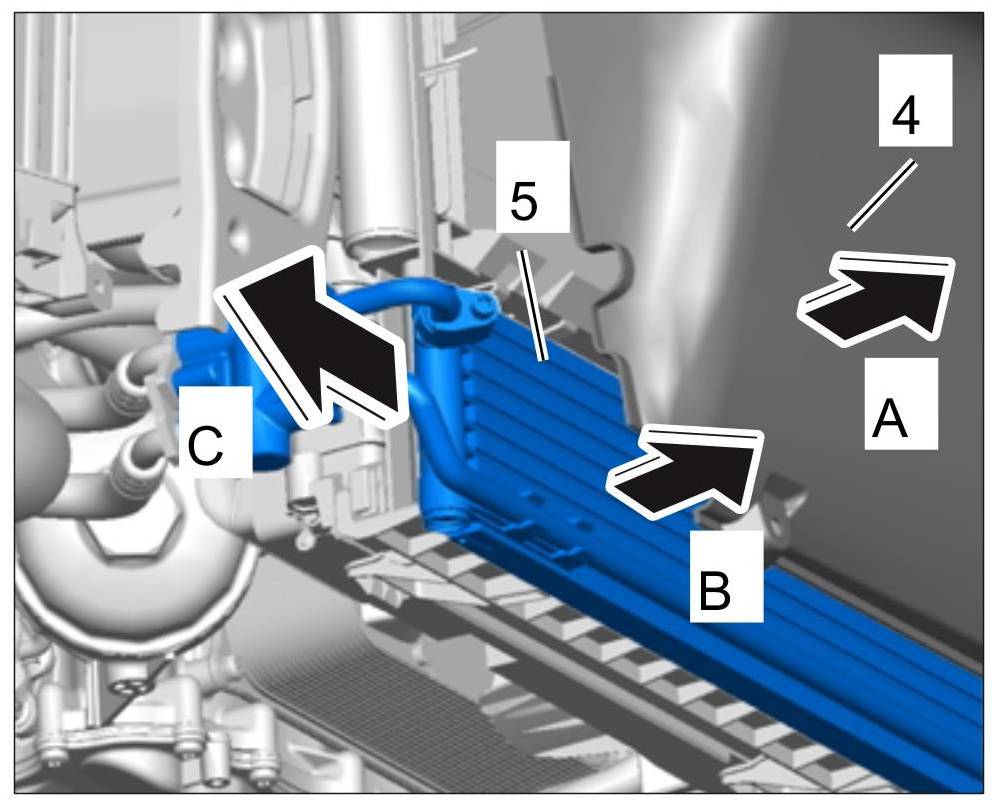 4
5
A
C
B