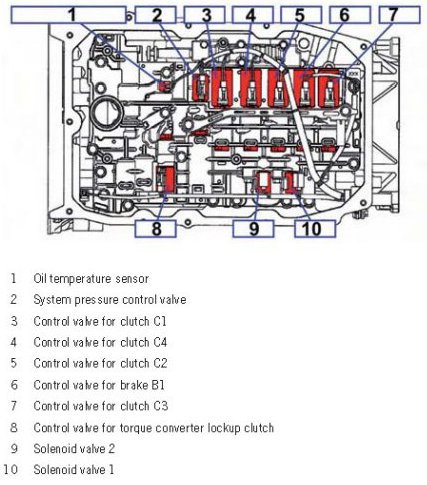 1 2 3 4 5 6 7

8 9 10

1 Oil temperature sensor
2 System pressure control valve
3 Control valve for clutch C1
4 Control valve for clutch C4
5 Control valve for clutch C2
6 Control valve for brake B1
7 Control valve for clutch C3
8 Control valve for torque converter lockup clutch
9 Solenoid valve 2
10 Solenoid valve 1