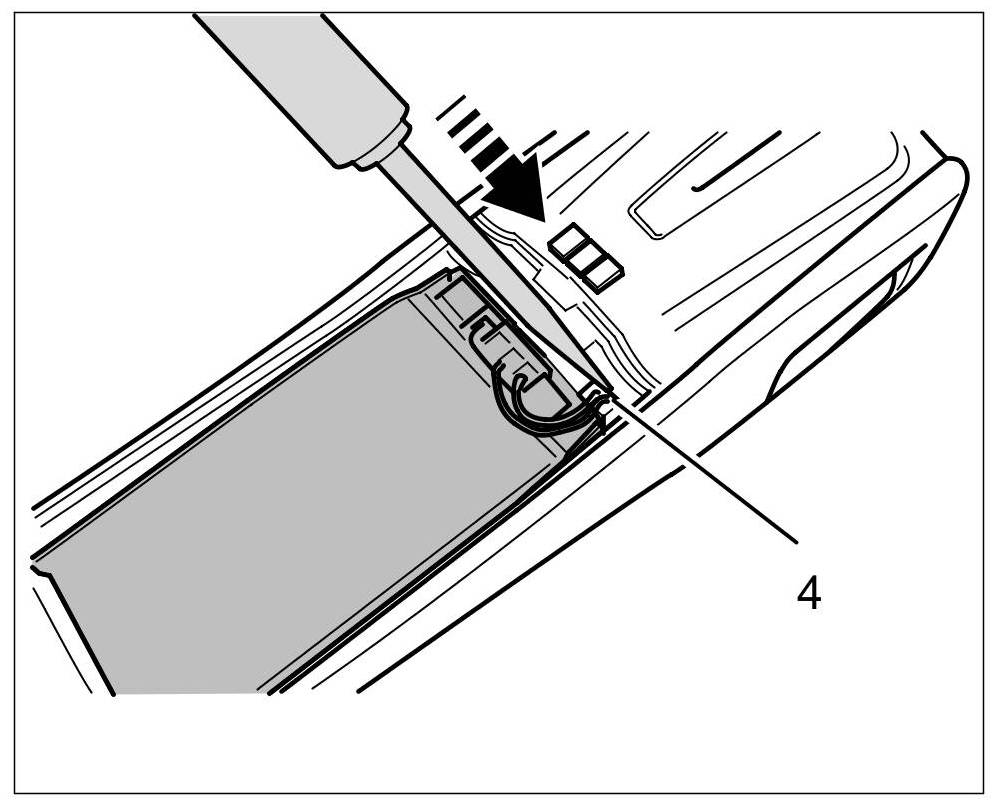 4