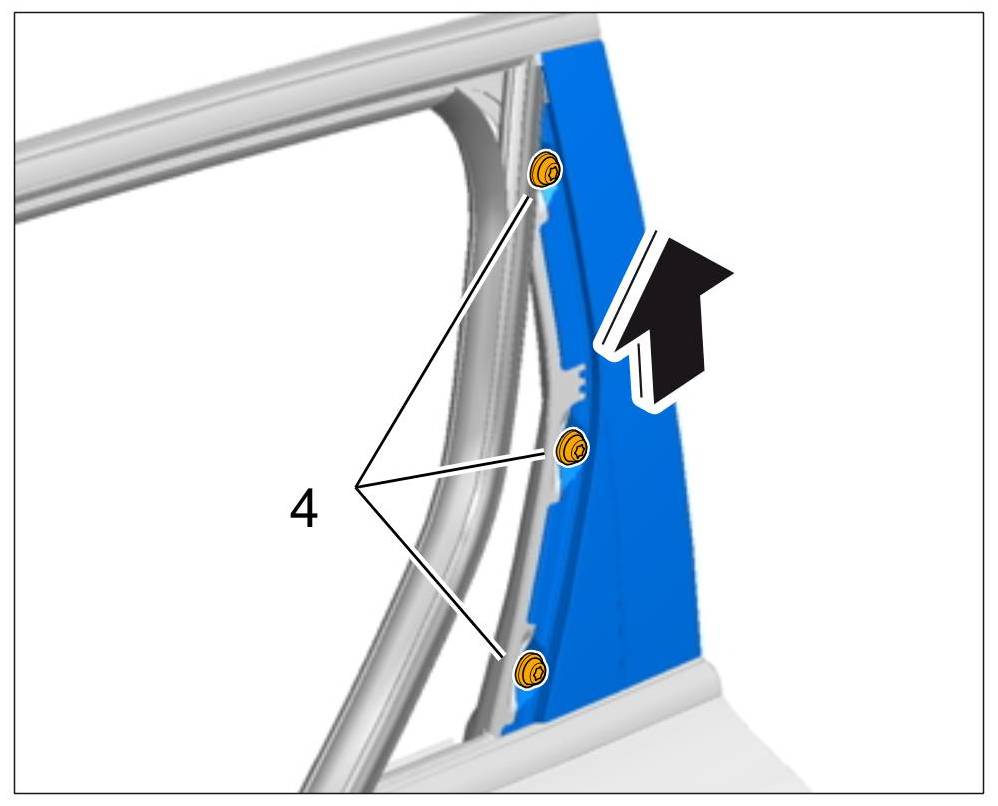 4