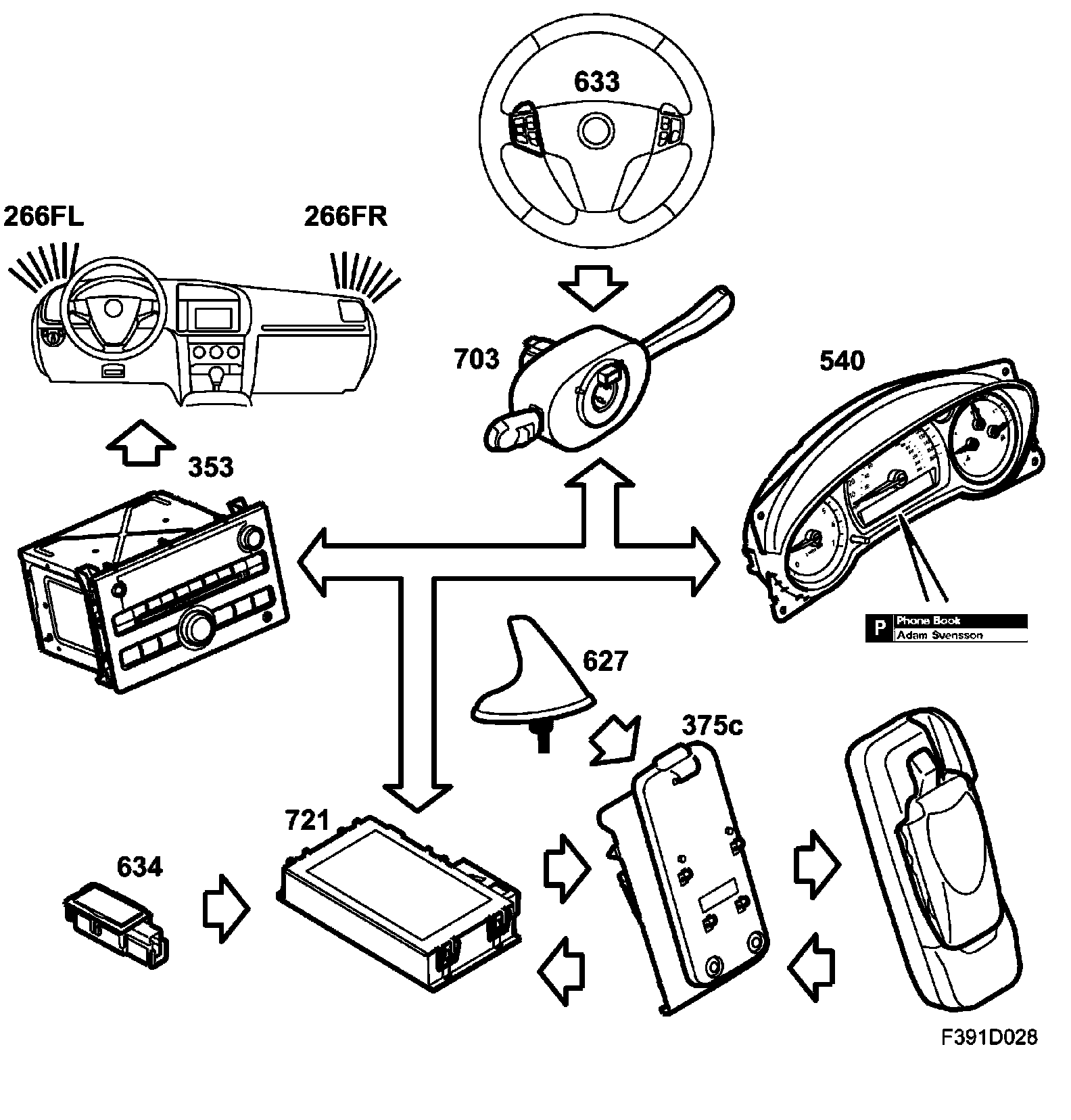 633

266FL

266FR

703

540

353

P Phone Book
Adam Svensson

627

375c

721

634

F391D028