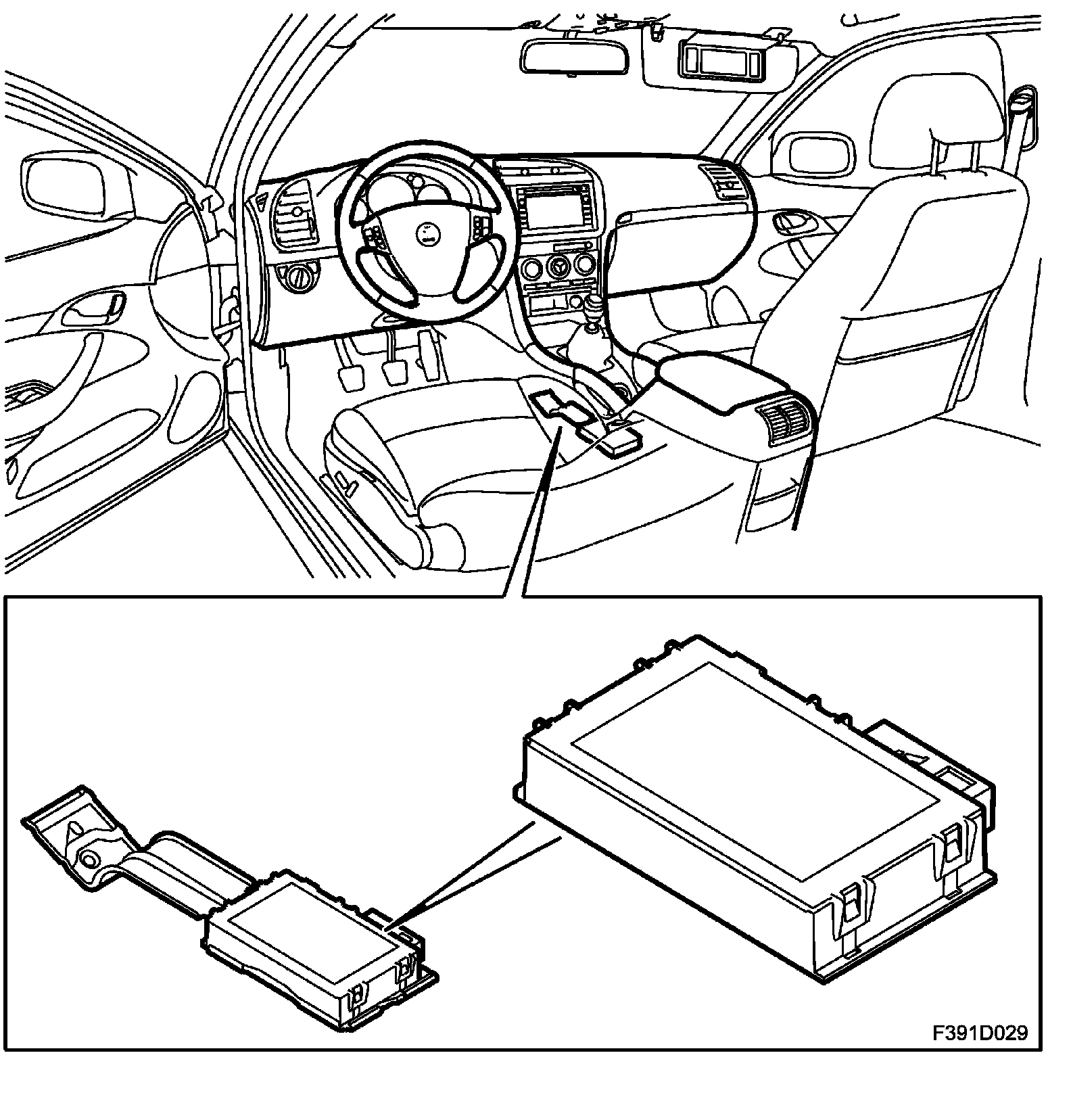 F391D029