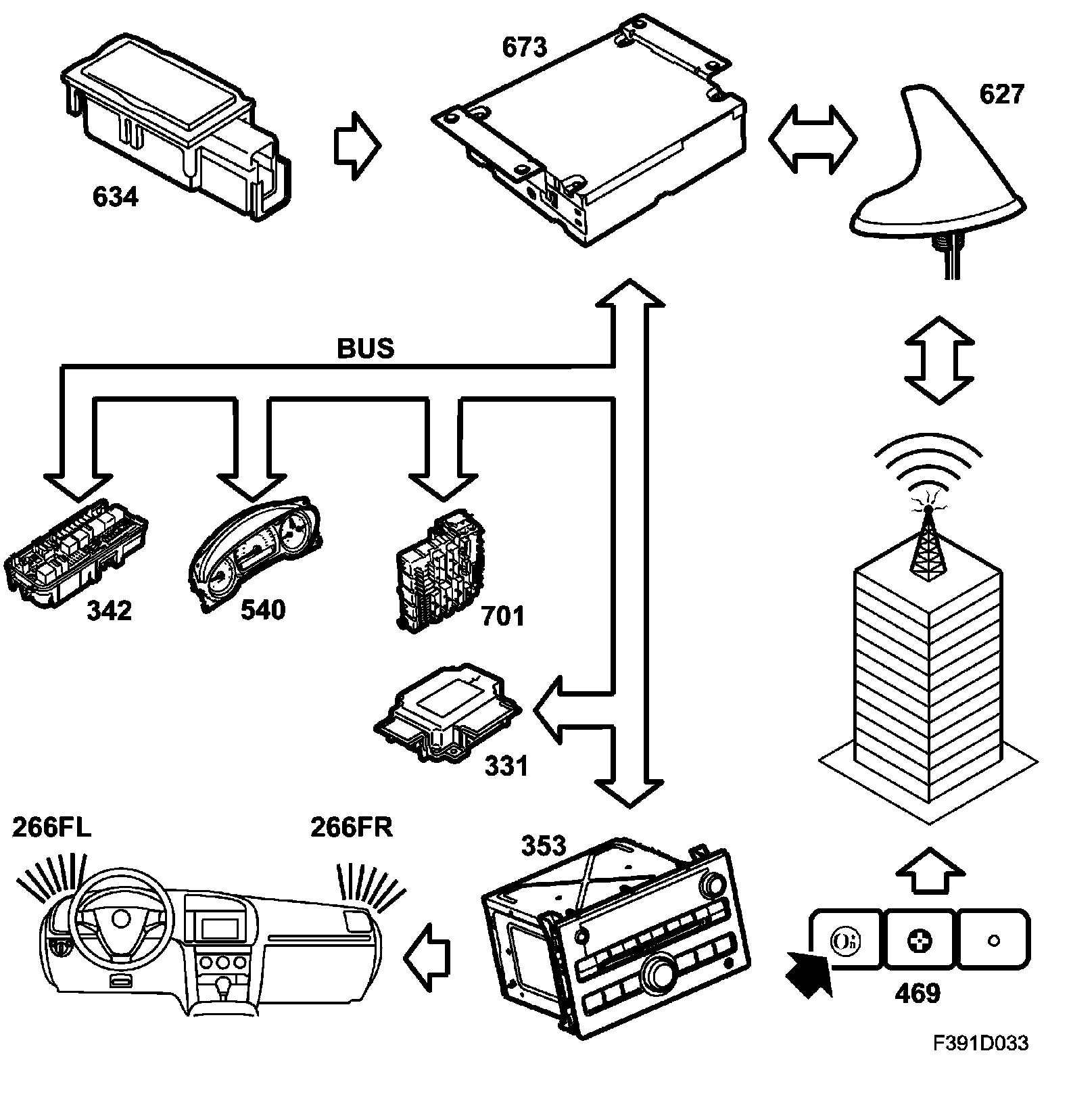 673
627
634
BUS
342
540
701
331
266FL
266FR
353
469
F391D033