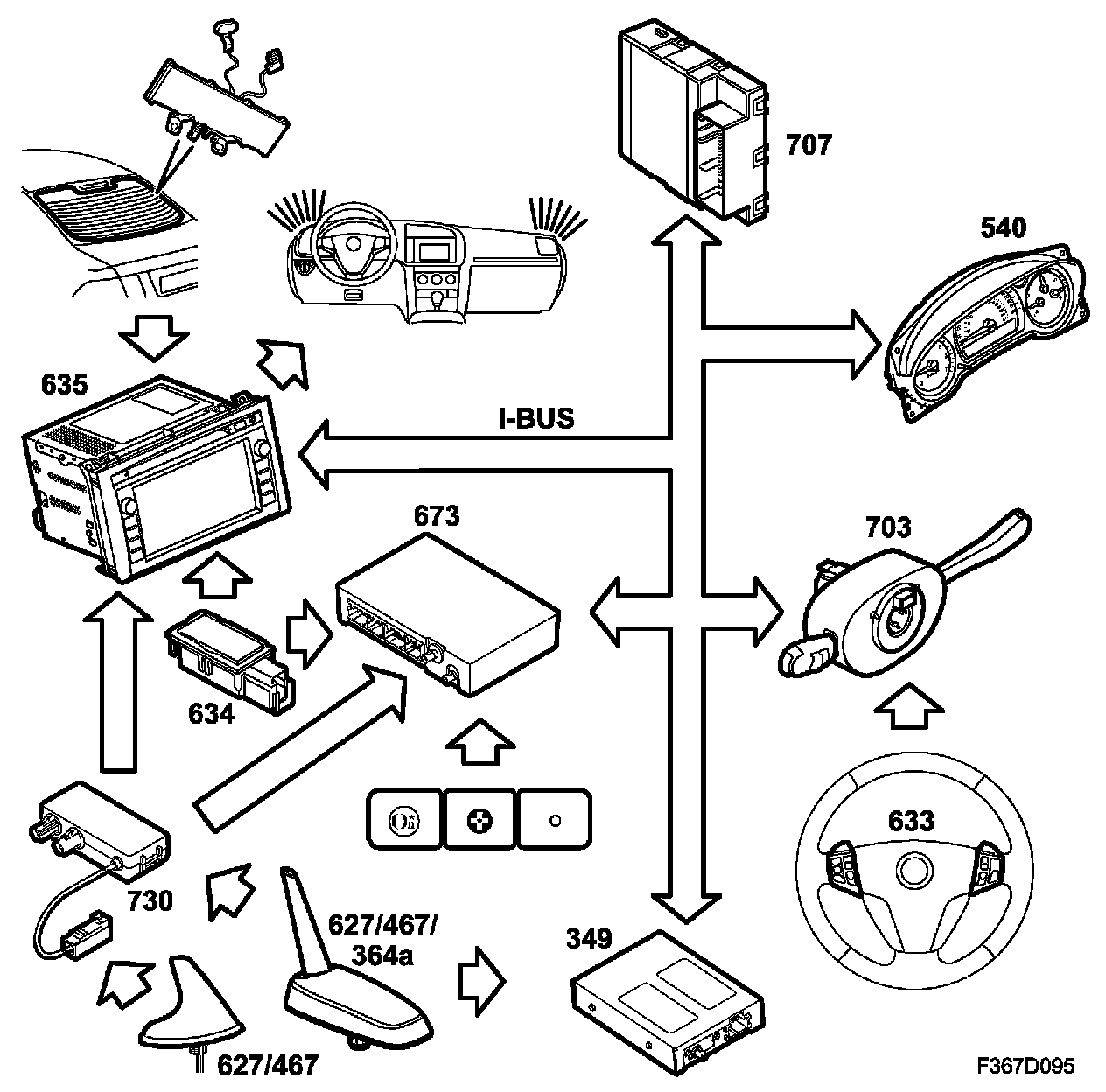 707

540

635

I-BUS

673

703

634

633

730

627/467/
364a

349

627/467

F367D095