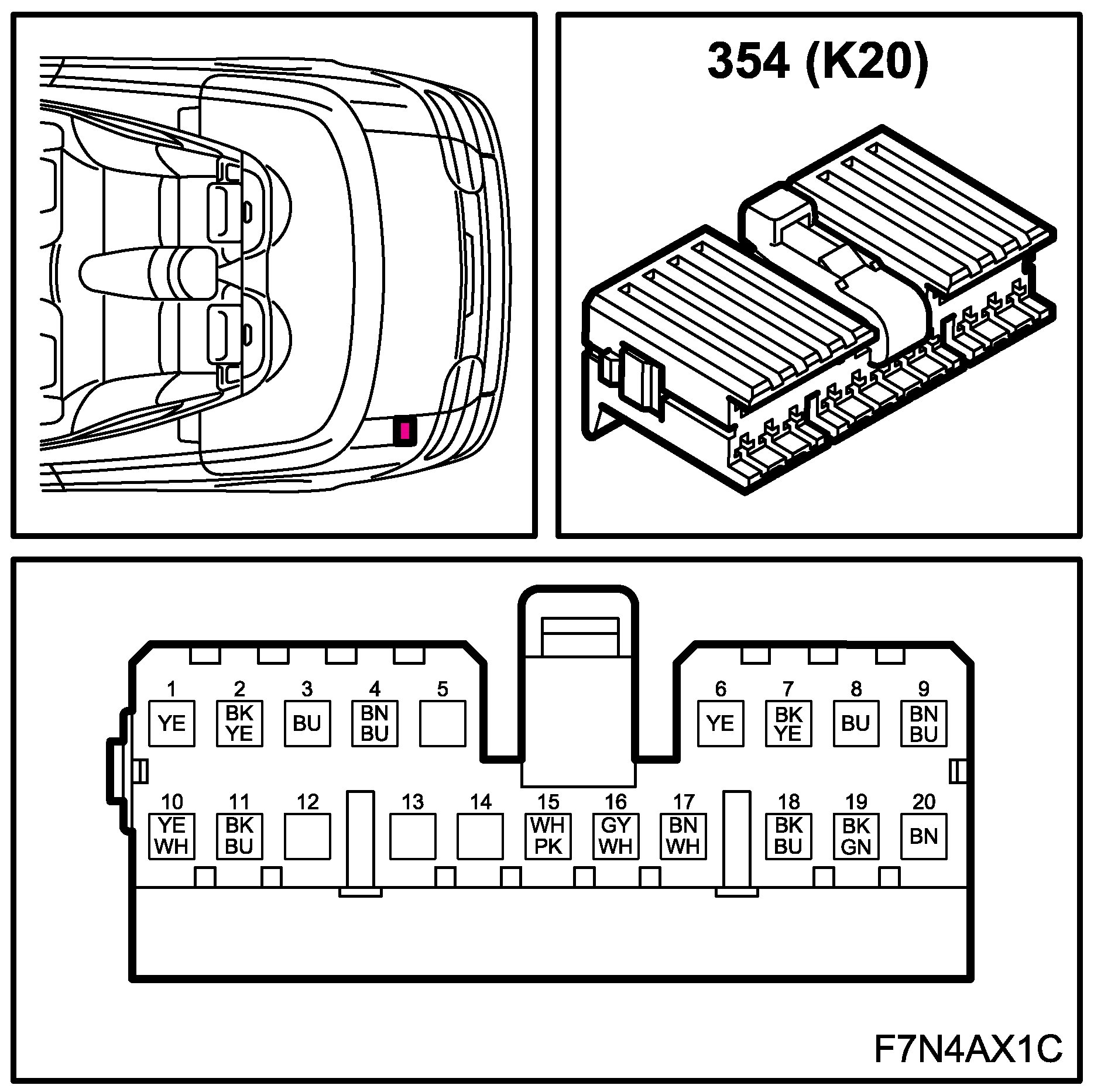 354 (K20)

1 YE
2 BK YE
3 BU
4 BN BU
5
6 YE
7 BK YE
8 BU
9 BN BU
10 YE WH
11 BK BU
12
13
14
15 WH PK
16 GY WH
17 BN WH
18 BK BU
19 BK GN
20 BN

F7N4AX1C