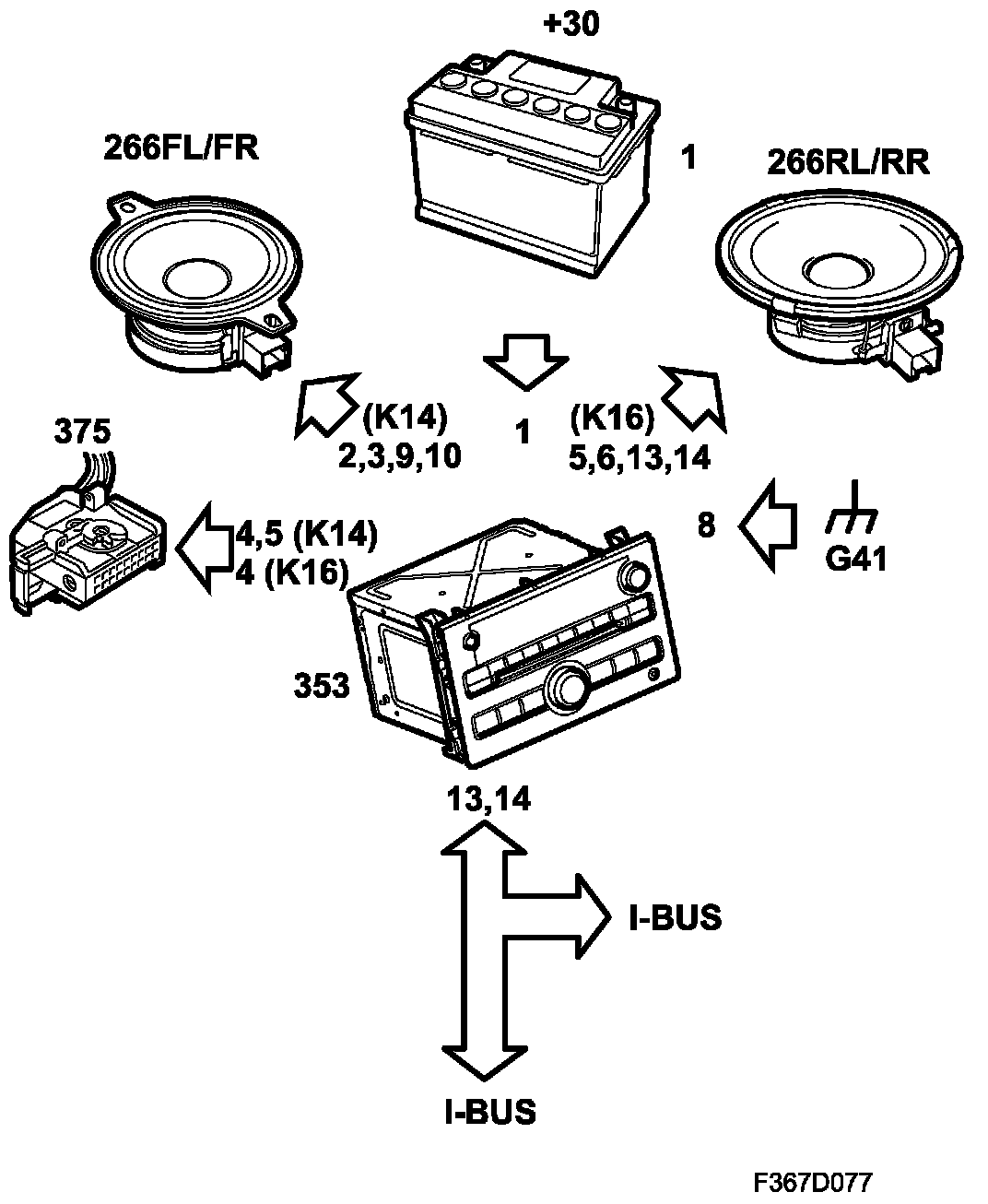 +30

266FL/FR

1

266RL/RR

(K14)
2,3,9,10

1

(K16)
5,6,13,14

375

4,5 (K14)
4 (K16)

8

G41

353

13,14

I-BUS

I-BUS

F367D077