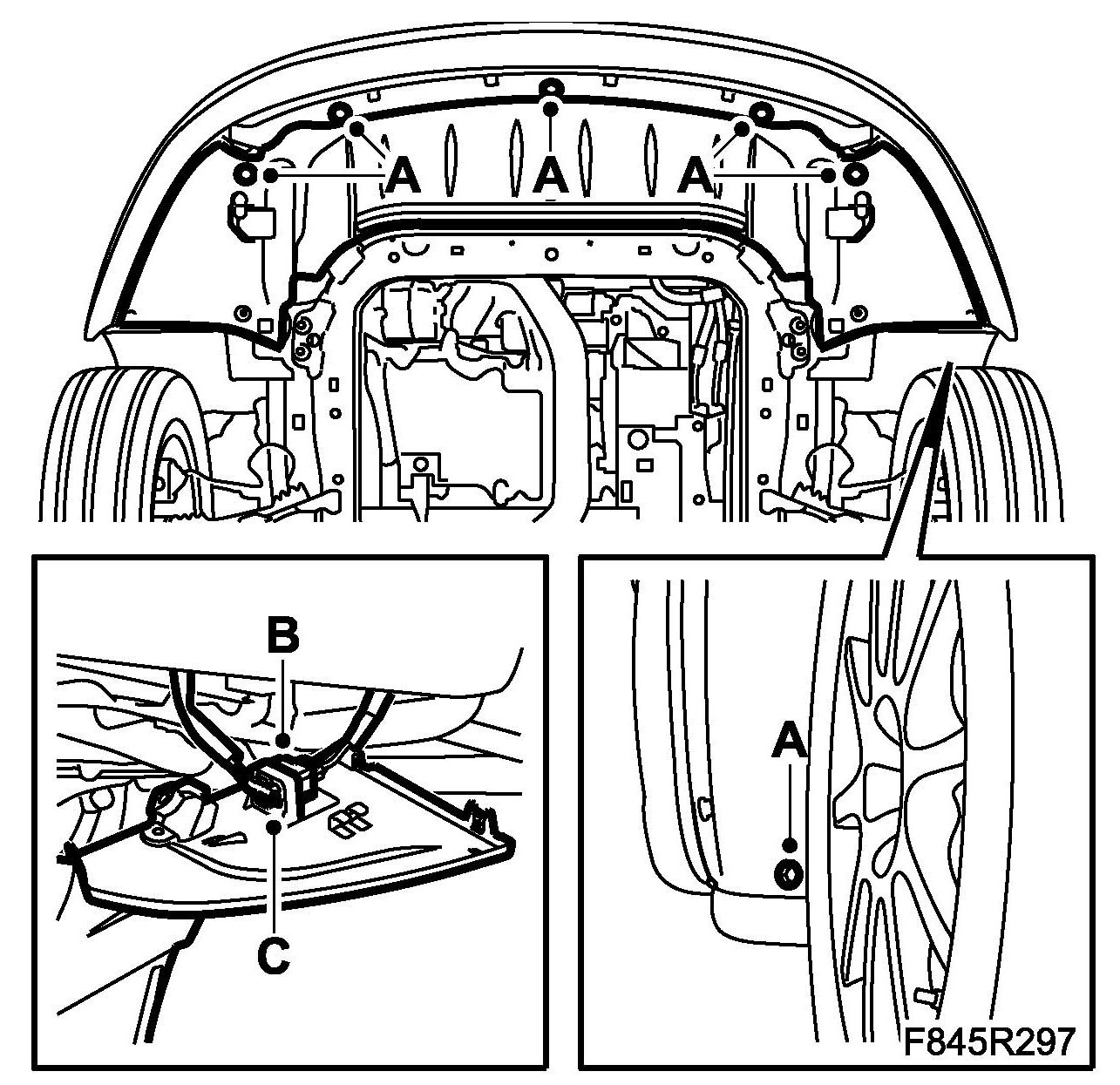 A A A

B

C

A

F845R297