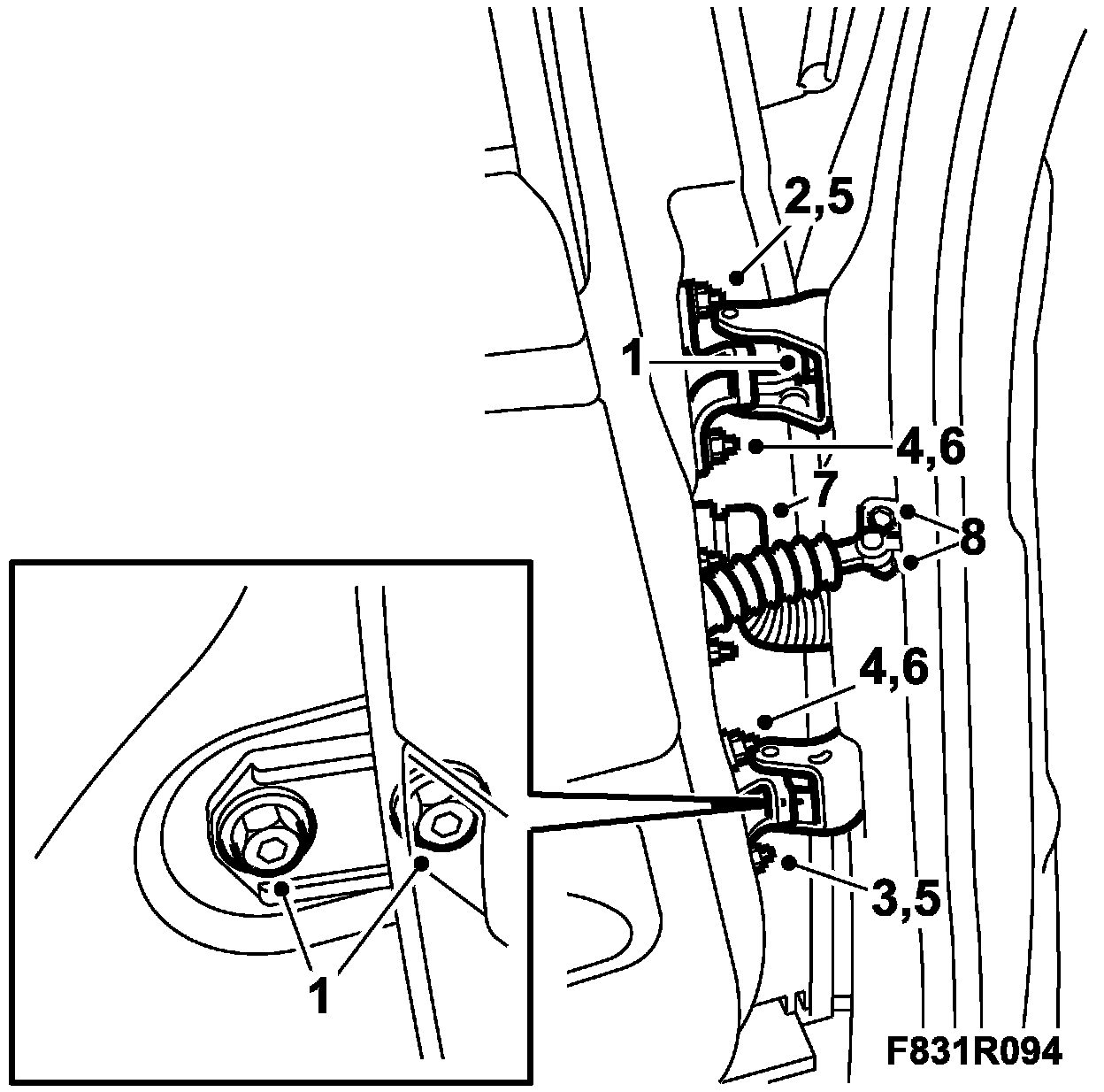 2,5
1
4,6
7
8
4,6
3,5
1
F831R094