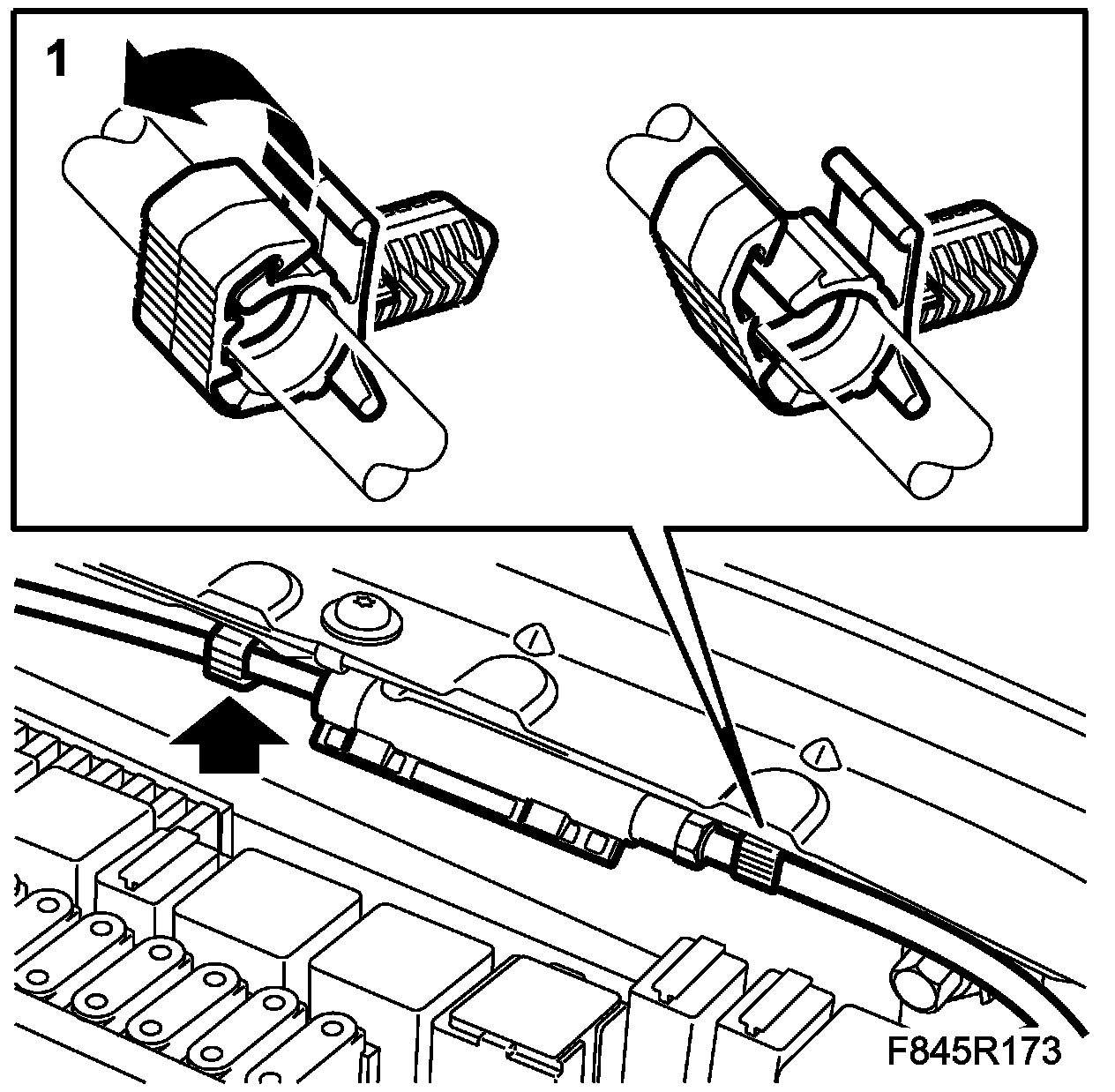 1

F845R173