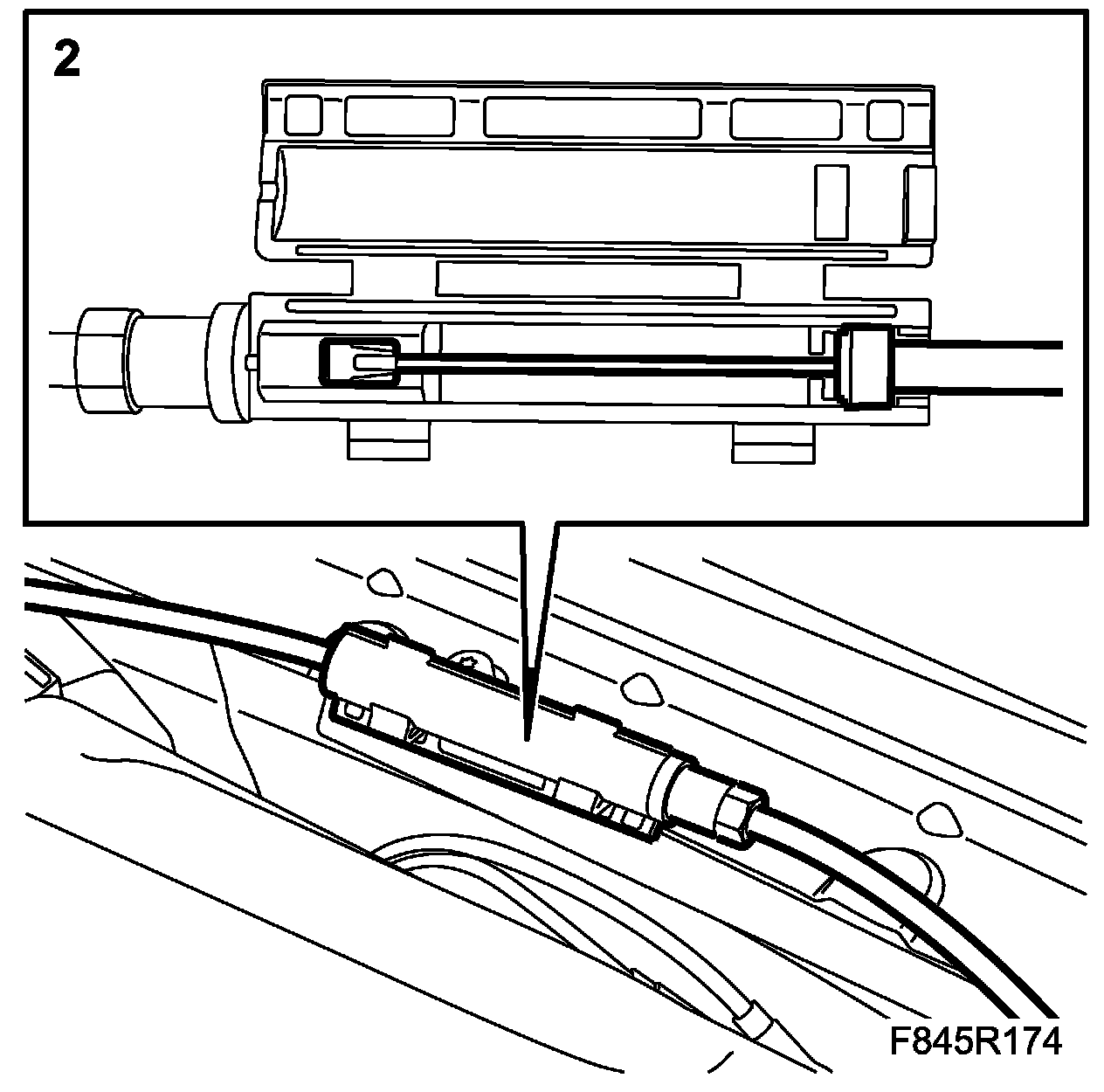 2

F845R174