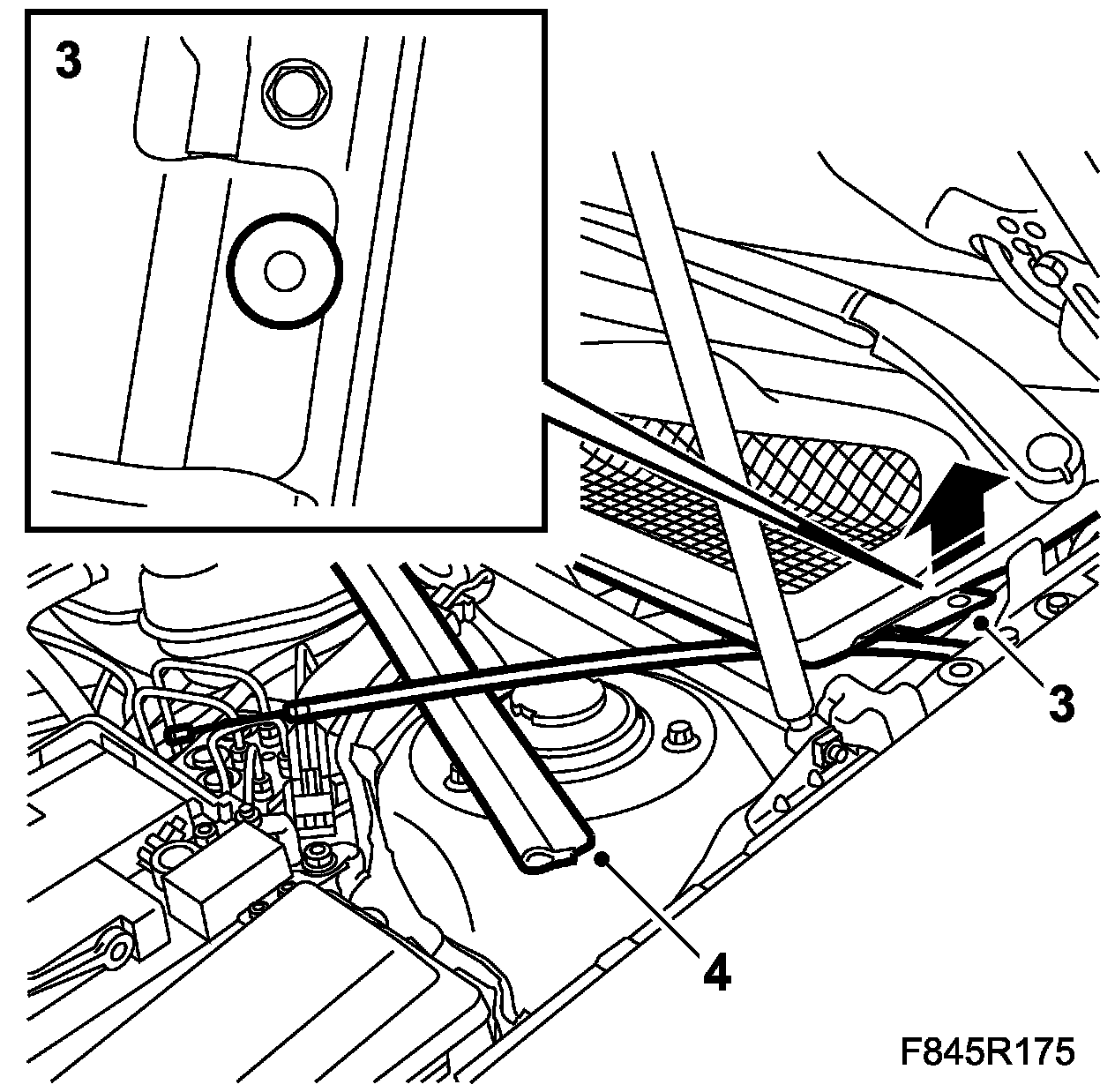 3

3

4

F845R175