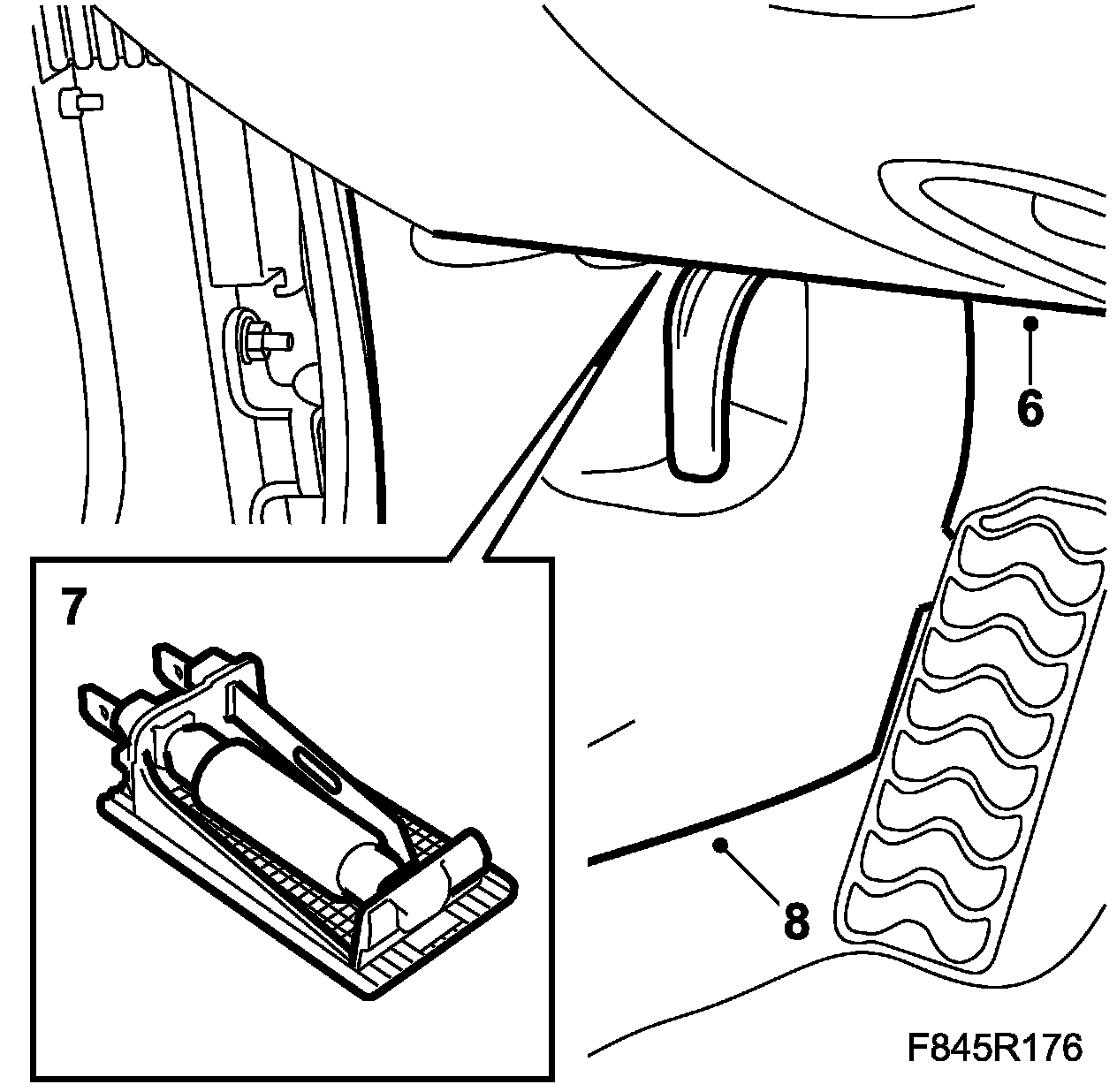 6
7
8
F845R176