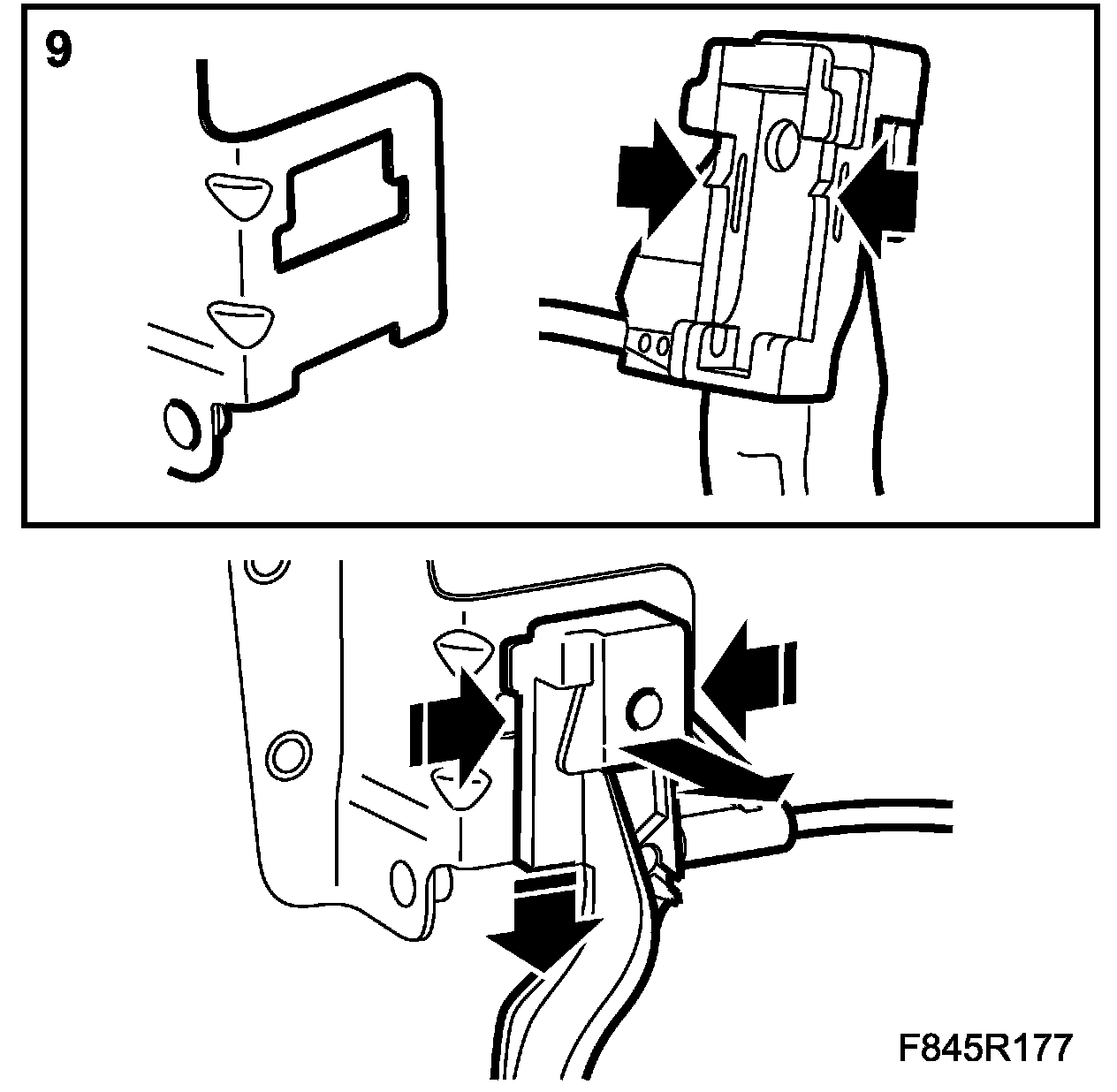 9

F845R177