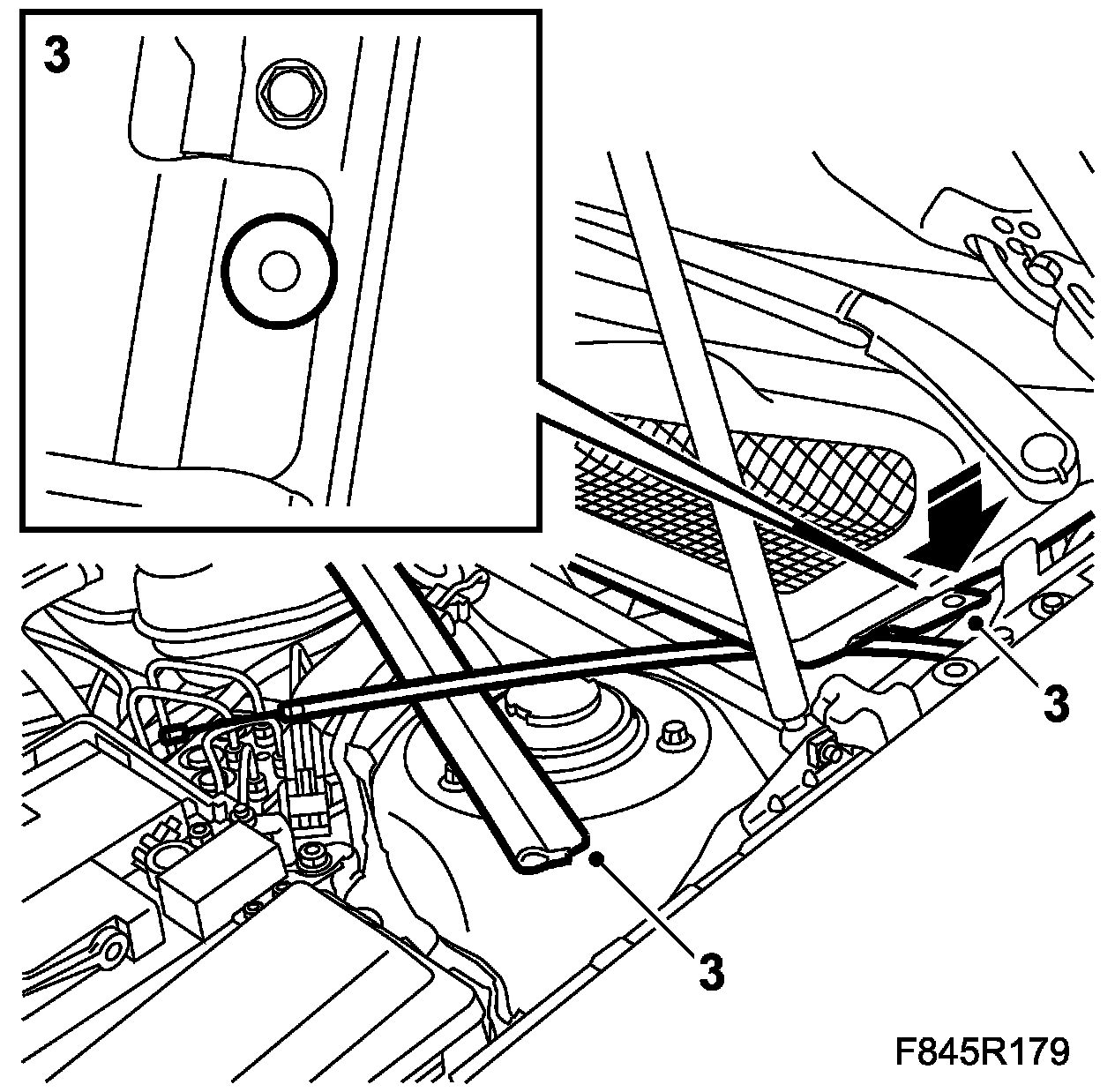 3

3

3

F845R179