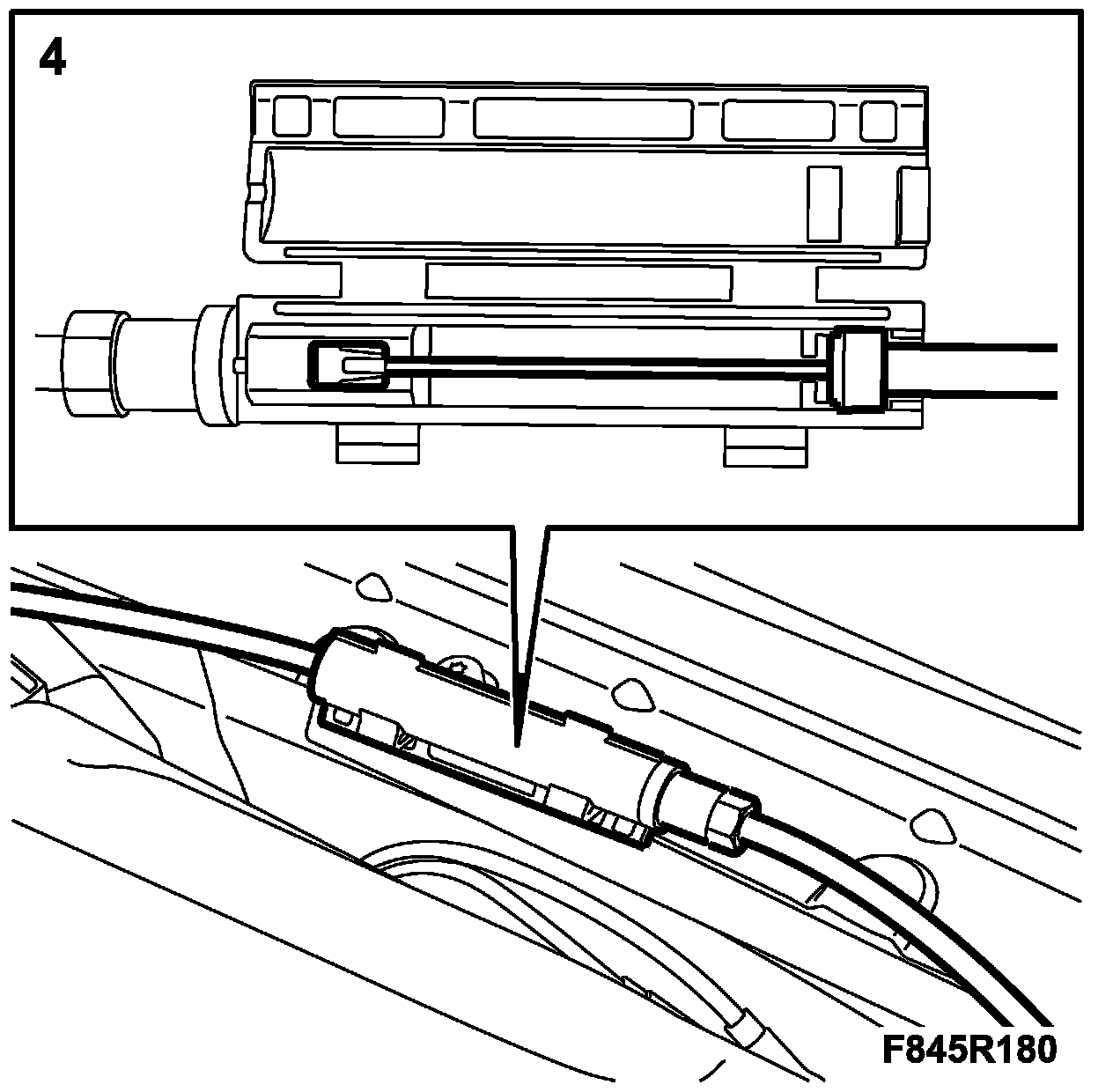 4

F845R180