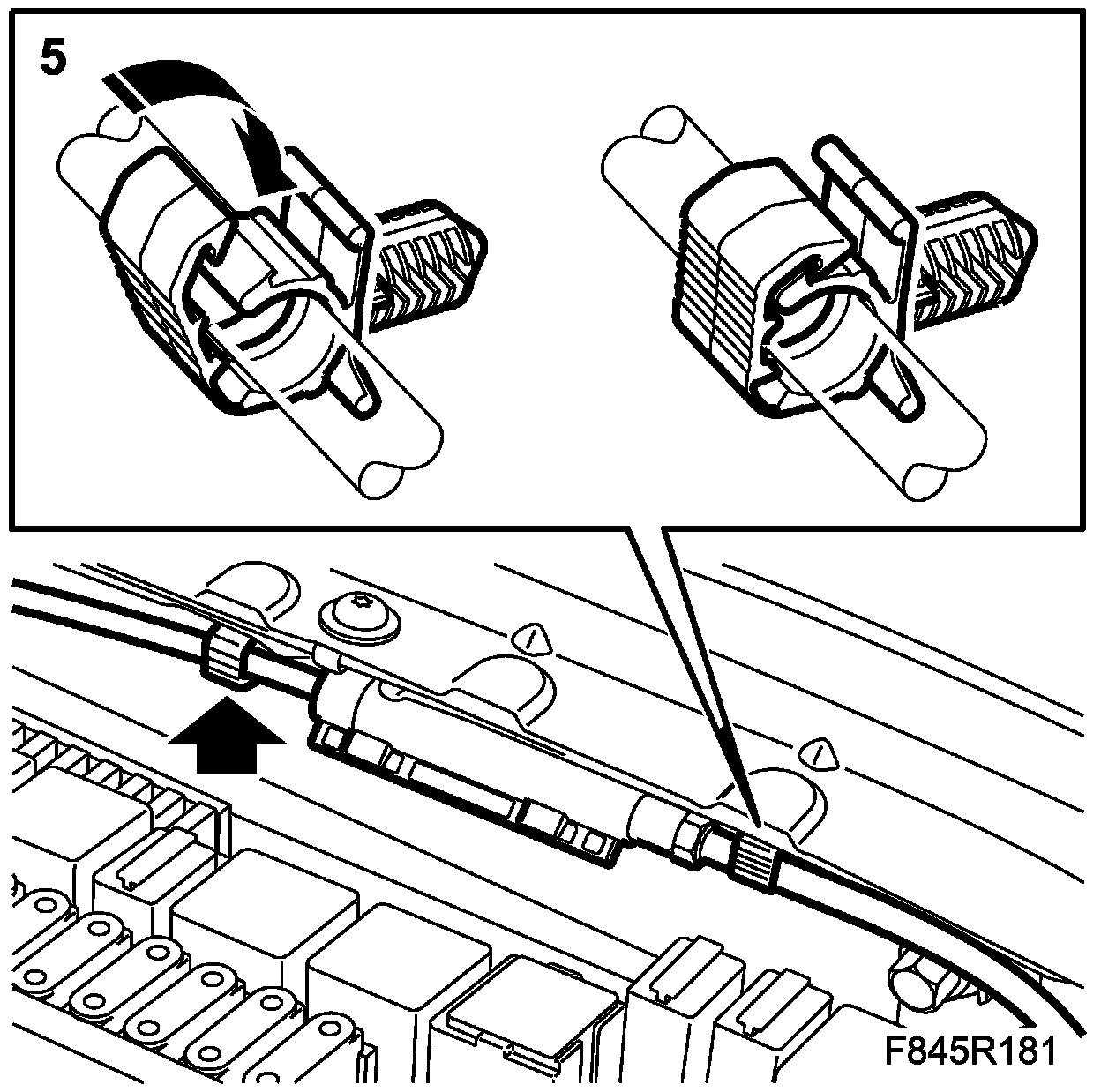 5

F845R181