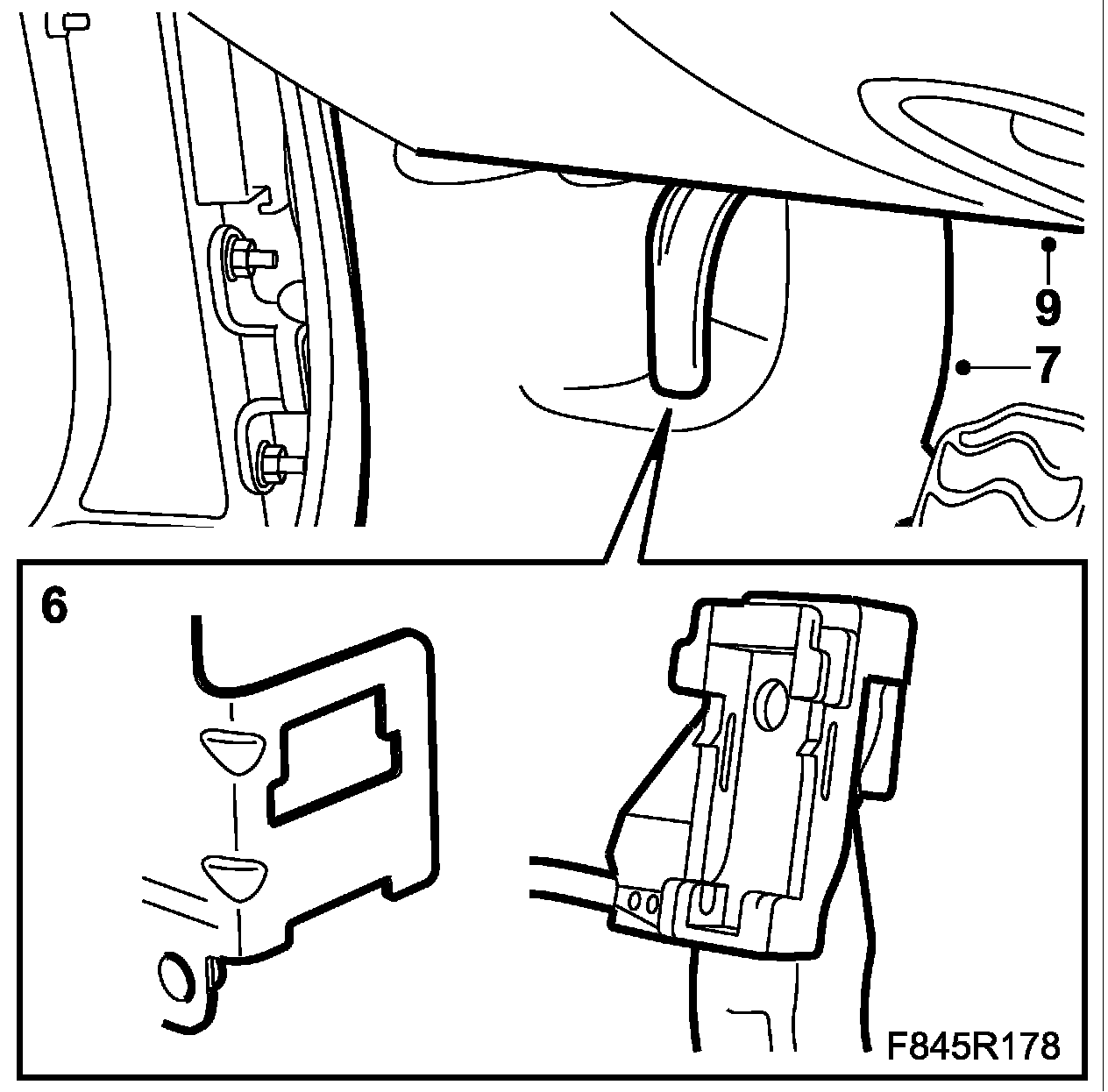 9
7
6
F845R178