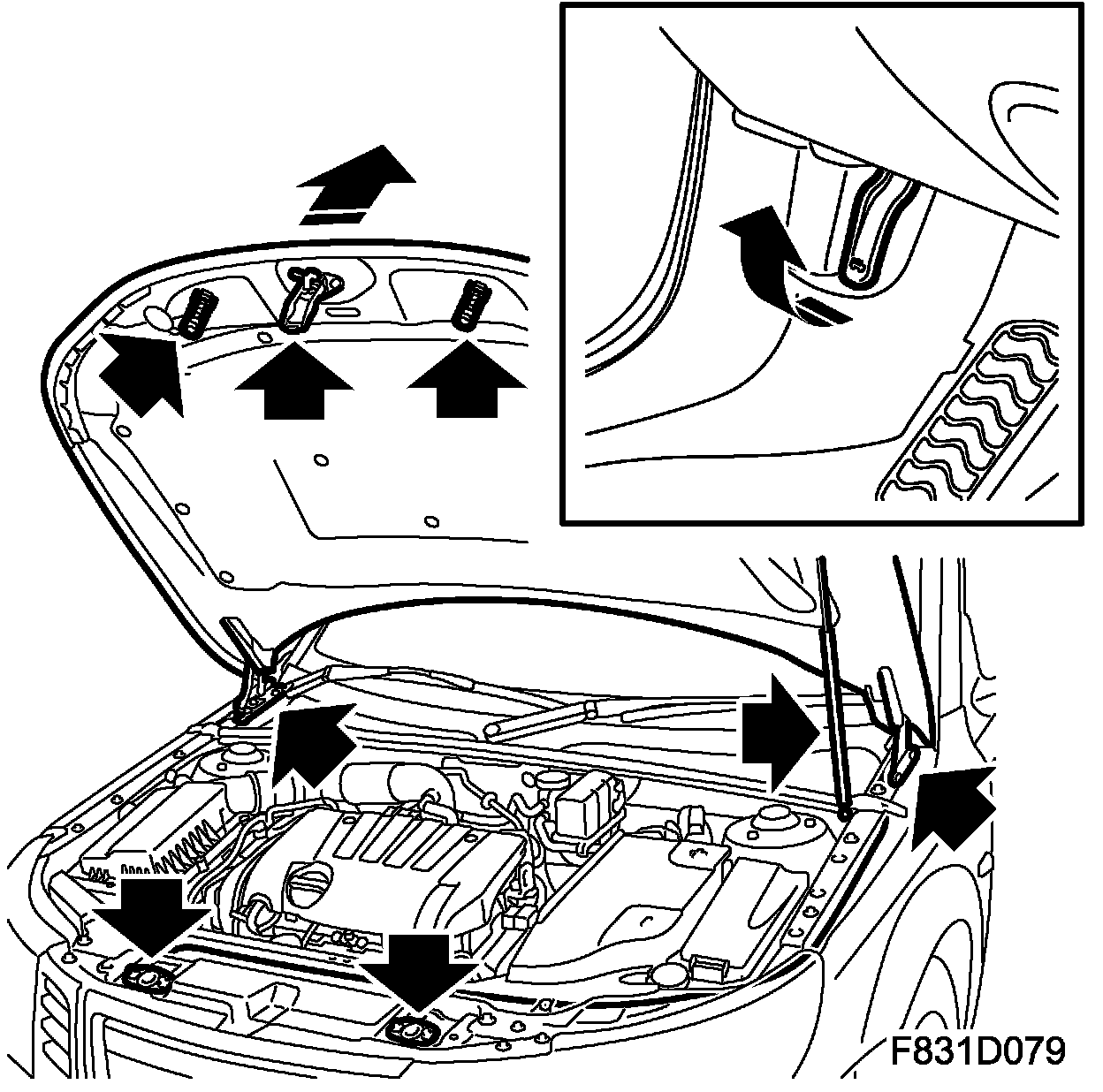 F831D079