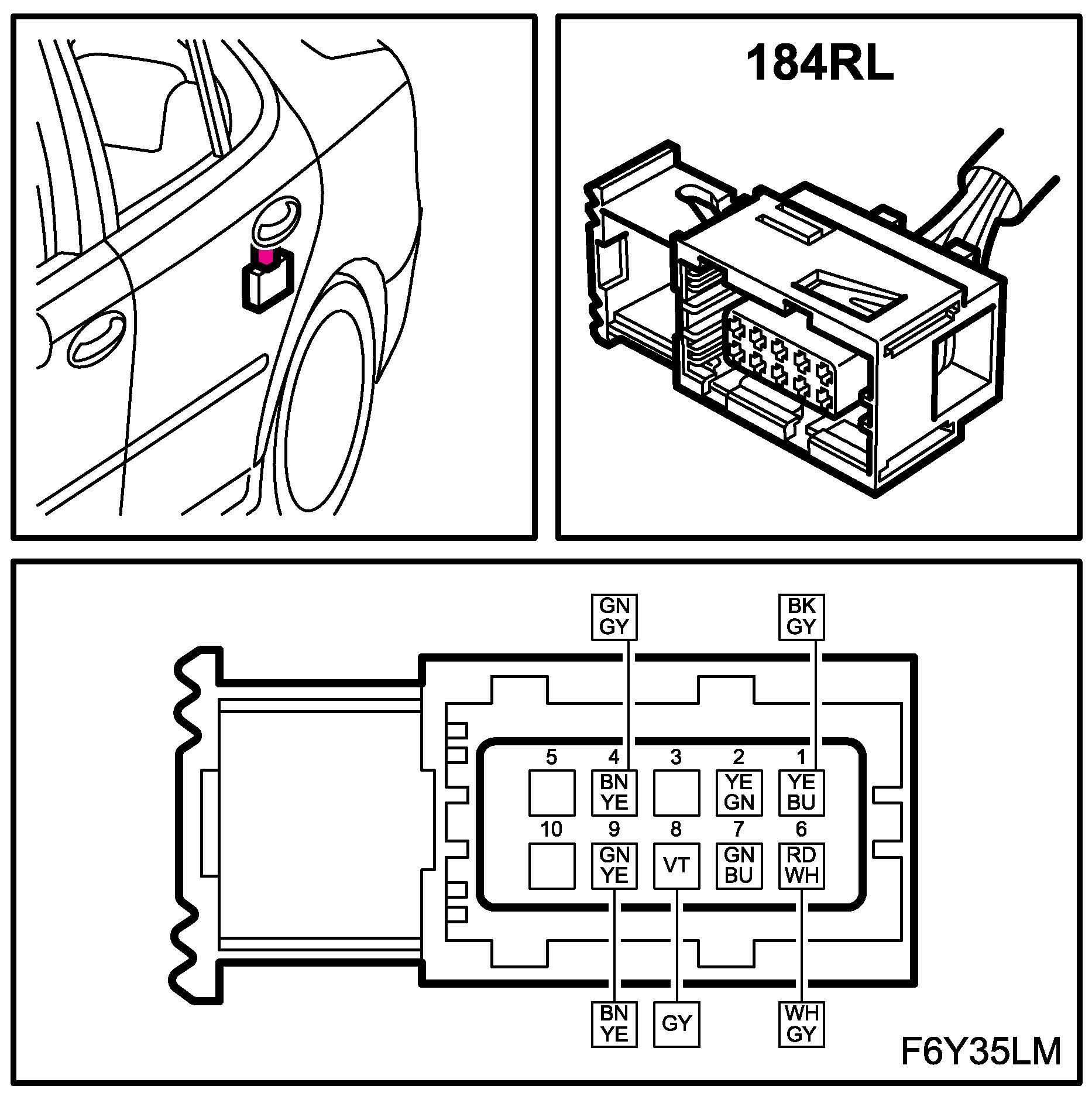 184RL

GN GY

BK GY

5 4 3 2 1

BN YE

YE GN

YE BU

10 9 8 7 6

GN YE

VT

GN BU

RD WH

BN YE

GY

WH GY

F6Y35LM