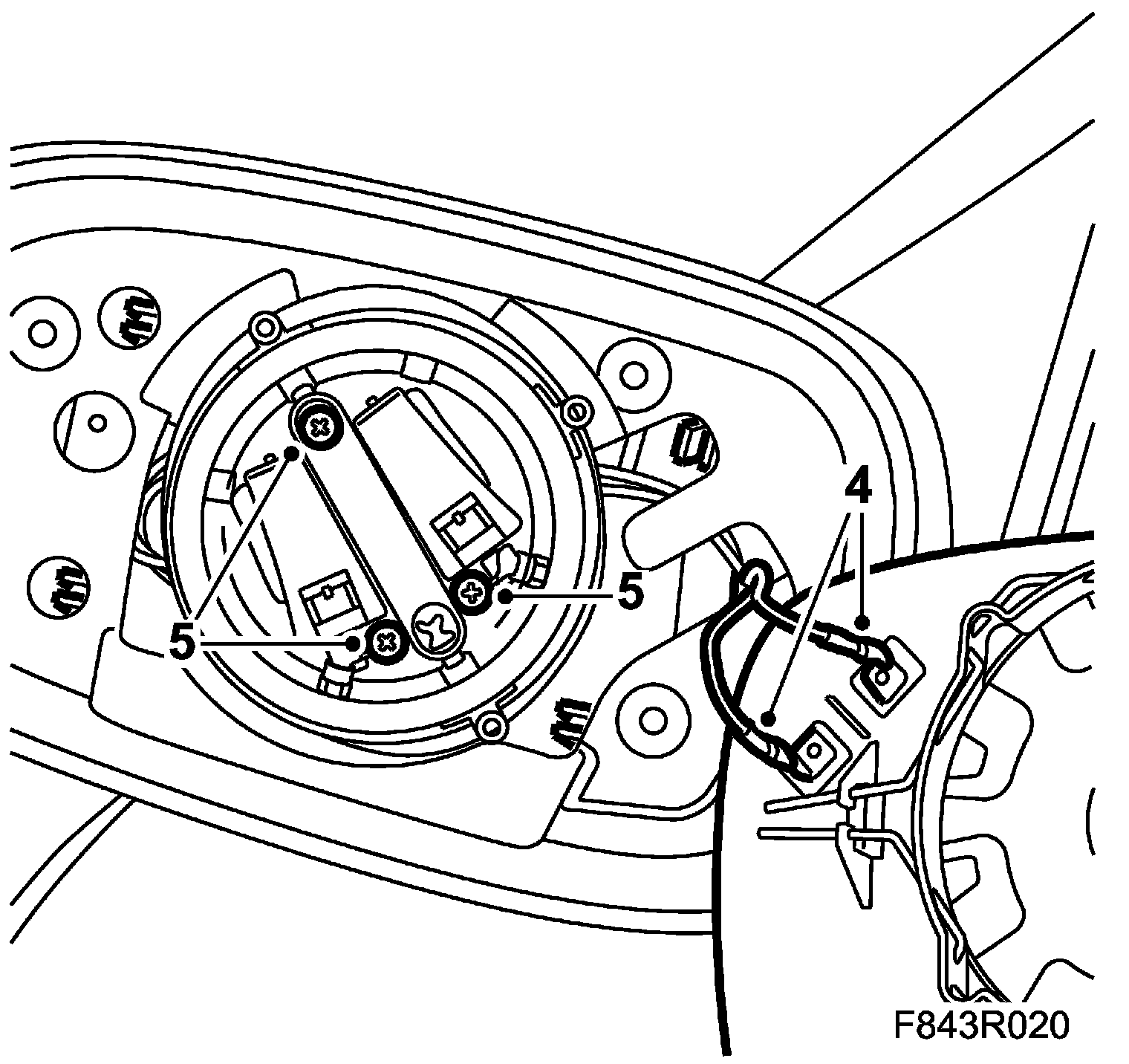 4
5
5
F843R020